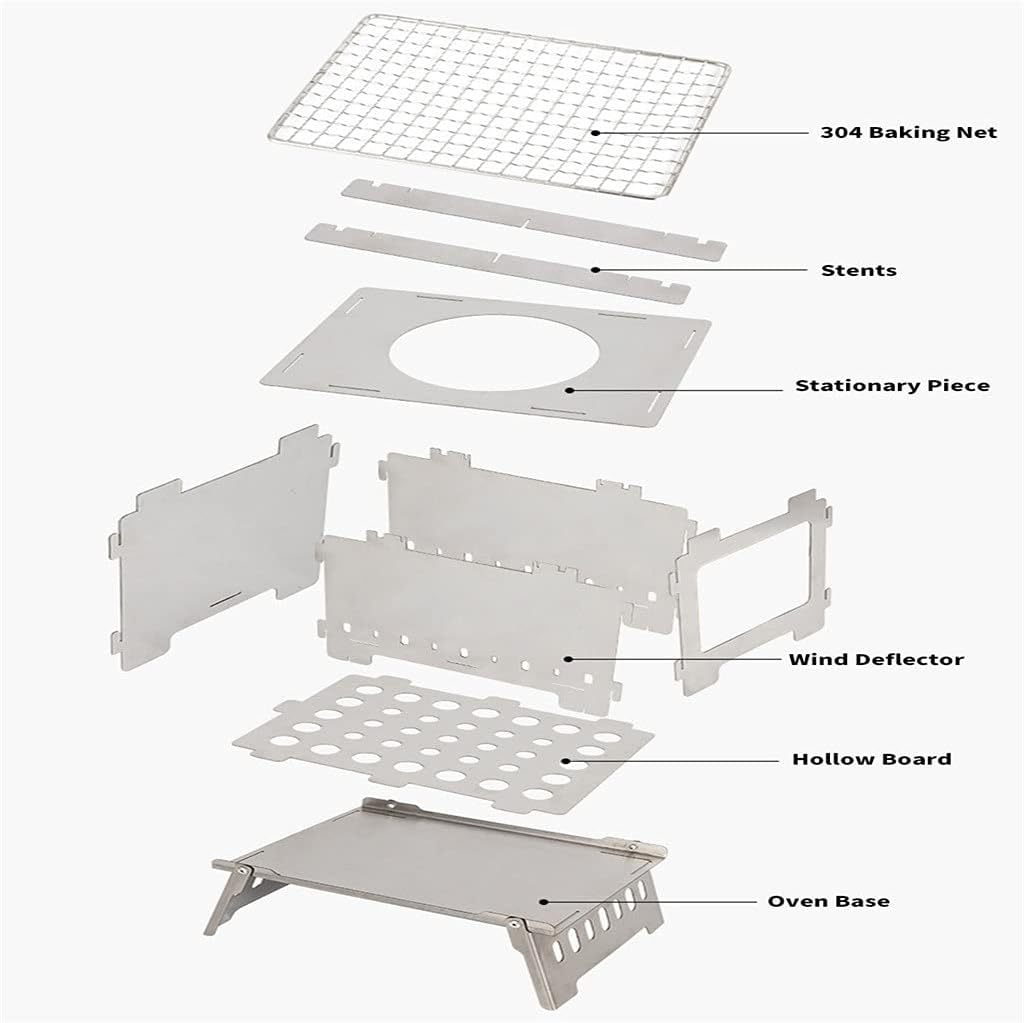 304 Baking Net

Stents

Stationary Piece

Wind Deflector

Hollow Board

Oven Base