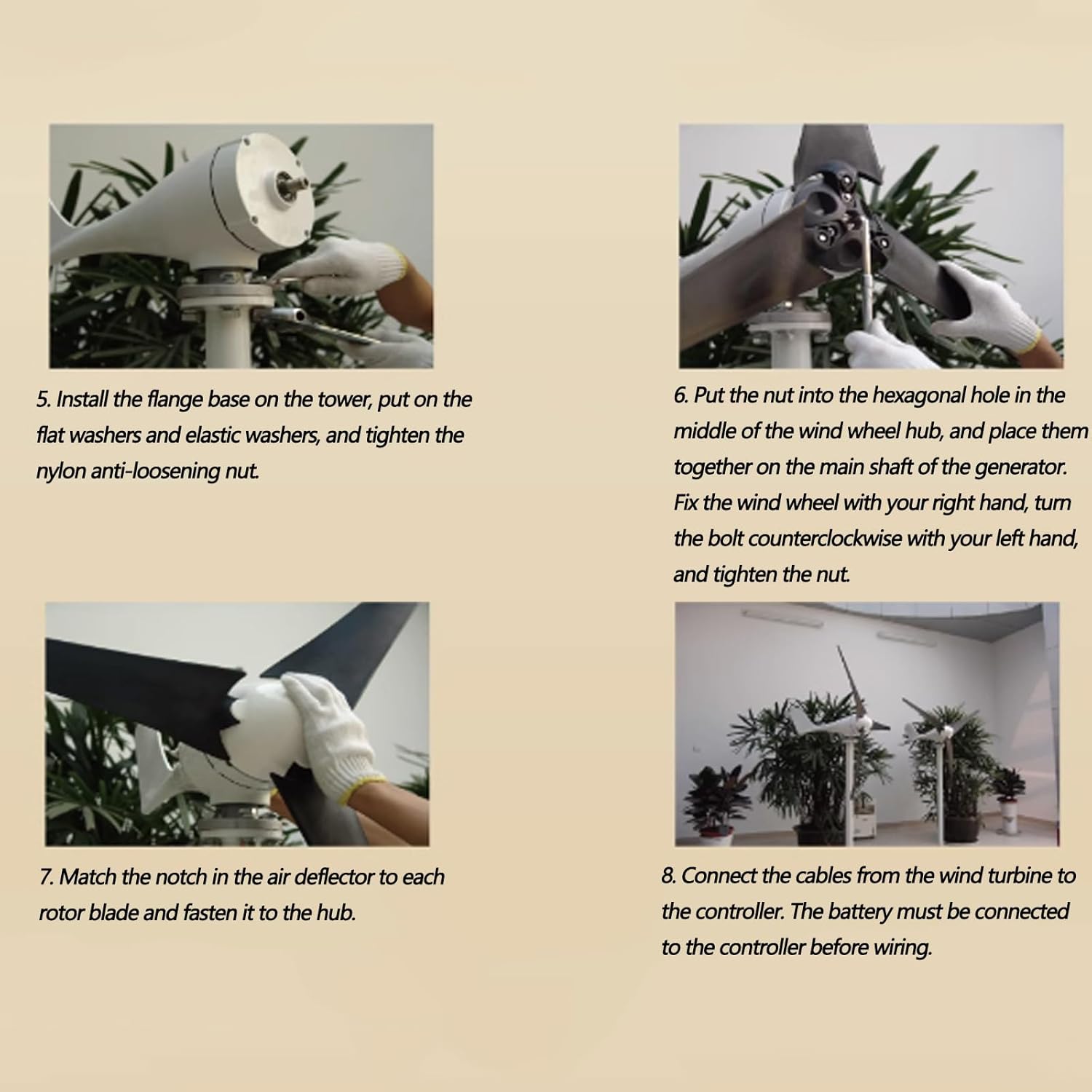 5. Install the flange base on the tower, put on the flat washers and elastic washers, and tighten the nylon anti-loosening nut.

6. Put the nut into the hexagonal hole in the middle of the wind wheel hub, and place them together on the main shaft of the generator. Fix the wind wheel with your right hand, turn the bolt counterclockwise with your left hand, and tighten the nut.

7. Match the notch in the air deflector to each rotor blade and fasten it to the hub.

8. Connect the cables from the wind turbine to the controller. The battery must be connected to the controller before wiring.