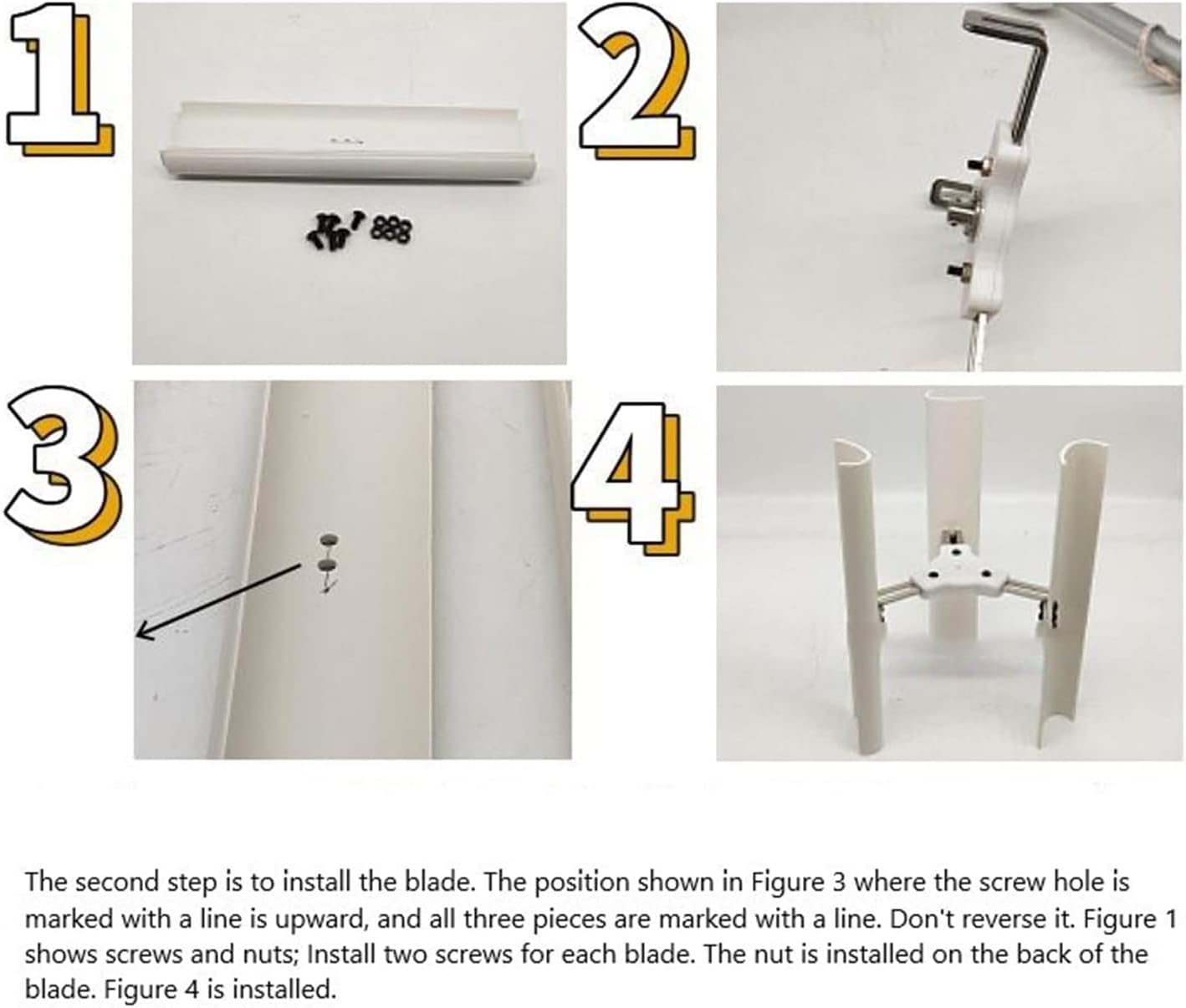 1

2

3

4

The second step is to install the blade. The position shown in Figure 3 where the screw hole is marked with a line is upward, and all three pieces are marked with a line. Don't reverse it. Figure 1 shows screws and nuts; Install two screws for each blade. The nut is installed on the back of the blade. Figure 4 is installed.