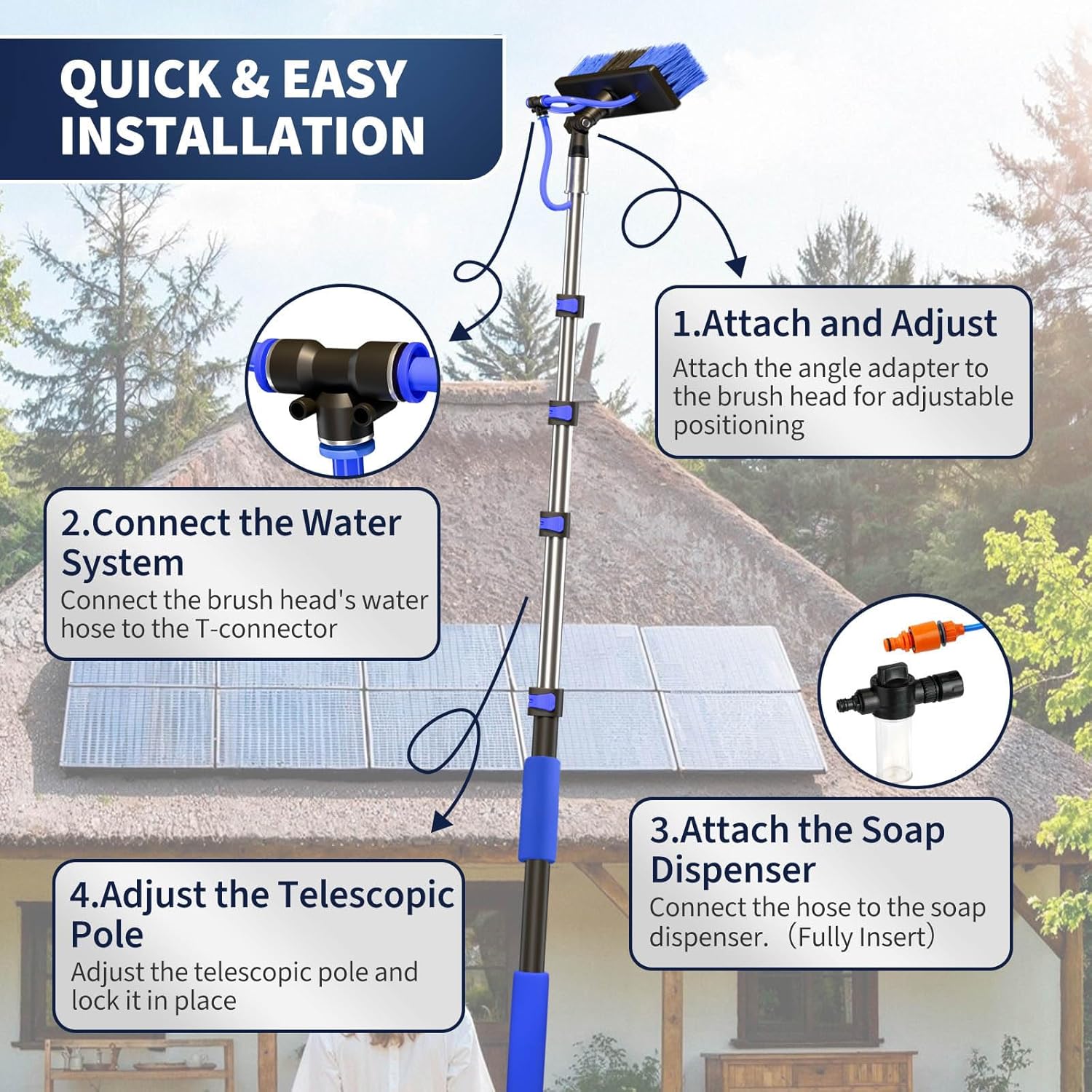 QUICK & EASY INSTALLATION

1.Attach and Adjust
Attach the angle adapter to the brush head for adjustable positioning

2.Connect the Water System
Connect the brush head's water hose to the T-connector

3.Attach the Soap Dispenser
Connect the hose to the soap dispenser. （Fully Insert）

4.Adjust the Telescopic Pole
Adjust the telescopic pole and lock it in place