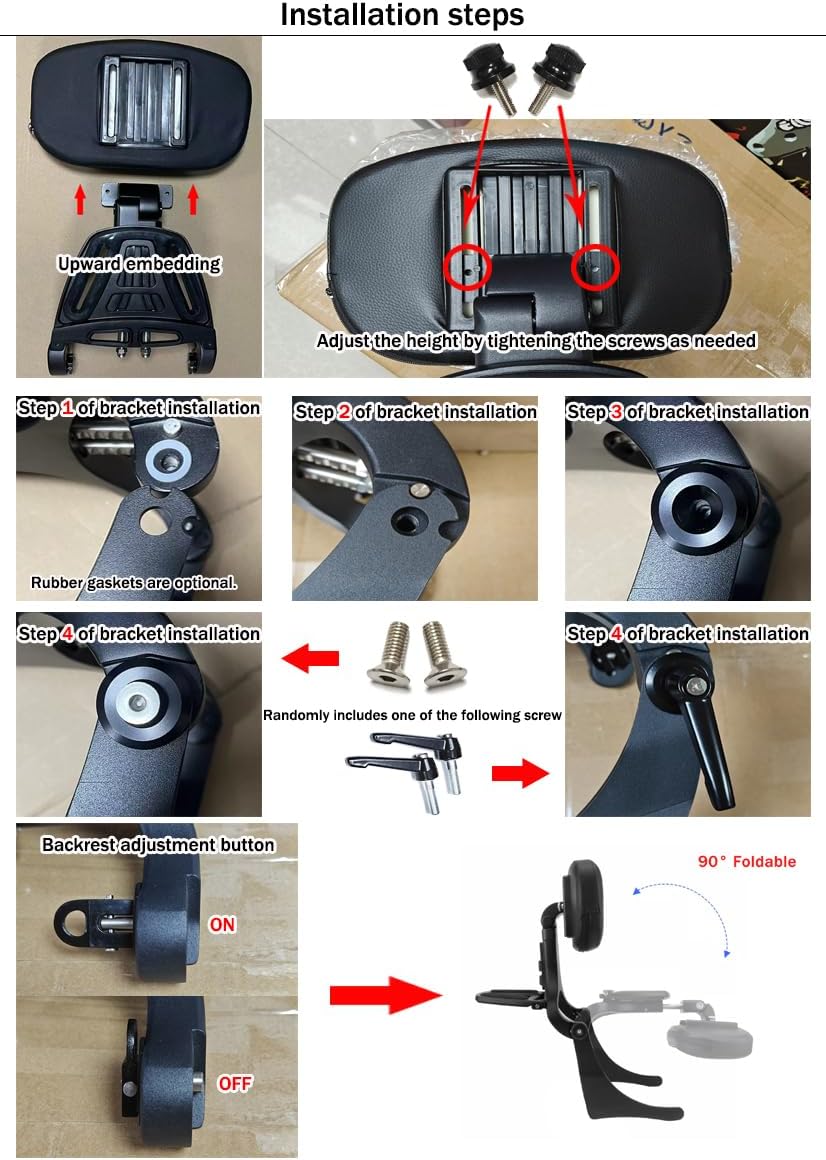 Installation steps

Upward embedding

Adjust the height by tightening the screws as needed

Step 1 of bracket installation

Rubber gaskets are optional.

Step 2 of bracket installation

Step 3 of bracket installation

Step 4 of bracket installation

Randomly includes one of the following screw

Step 4 of bracket installation

Backrest adjustment button

ON

OFF

90° Foldable