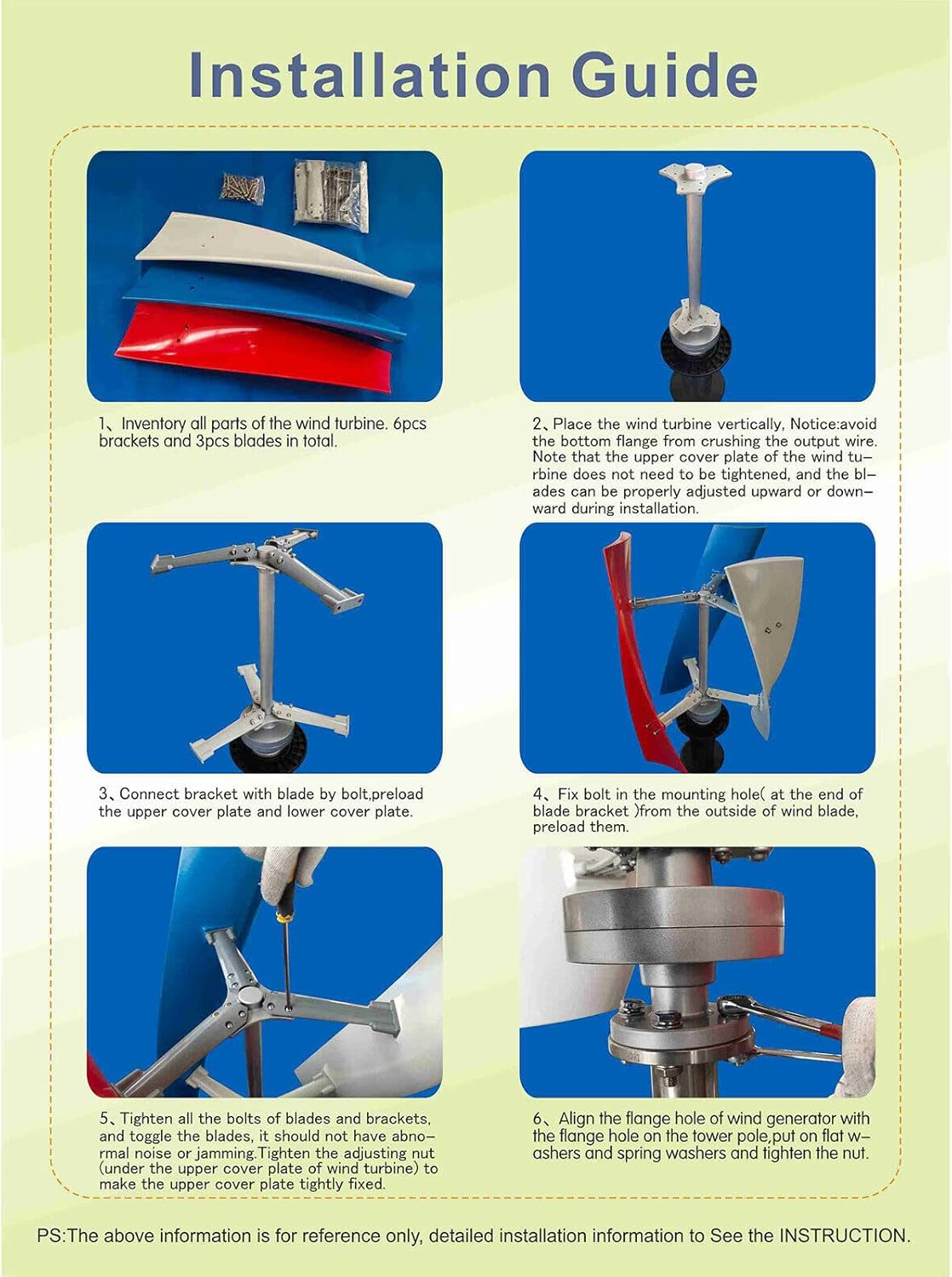 Installation Guide

1、Inventory all parts of the wind turbine. 6pcs brackets and 3pcs blades in total.

2、Place the wind turbine vertically, Notice:avoid the bottom flange from crushing the output wire. Note that the upper cover plate of the wind turbine does not need to be tightened, and the blades can be properly adjusted upward or downward during installation.

3、Connect bracket with blade by bolt,preload the upper cover plate and lower cover plate.

4、Fix bolt in the mounting hole( at the end of blade bracket )from the outside of wind blade, preload them.

5、Tighten all the bolts of blades and brackets, and toggle the blades, it should not have abnormal noise or jamming.Tighten the adjusting nut (under the upper cover plate of wind turbine) to make the upper cover plate tightly fixed.

6、Align the flange hole of wind generator with the flange hole on the tower pole,put on flat washers and spring washers and tighten the nut.

PS:The above information is for reference only, detailed installation information to See the INSTRUCTION.