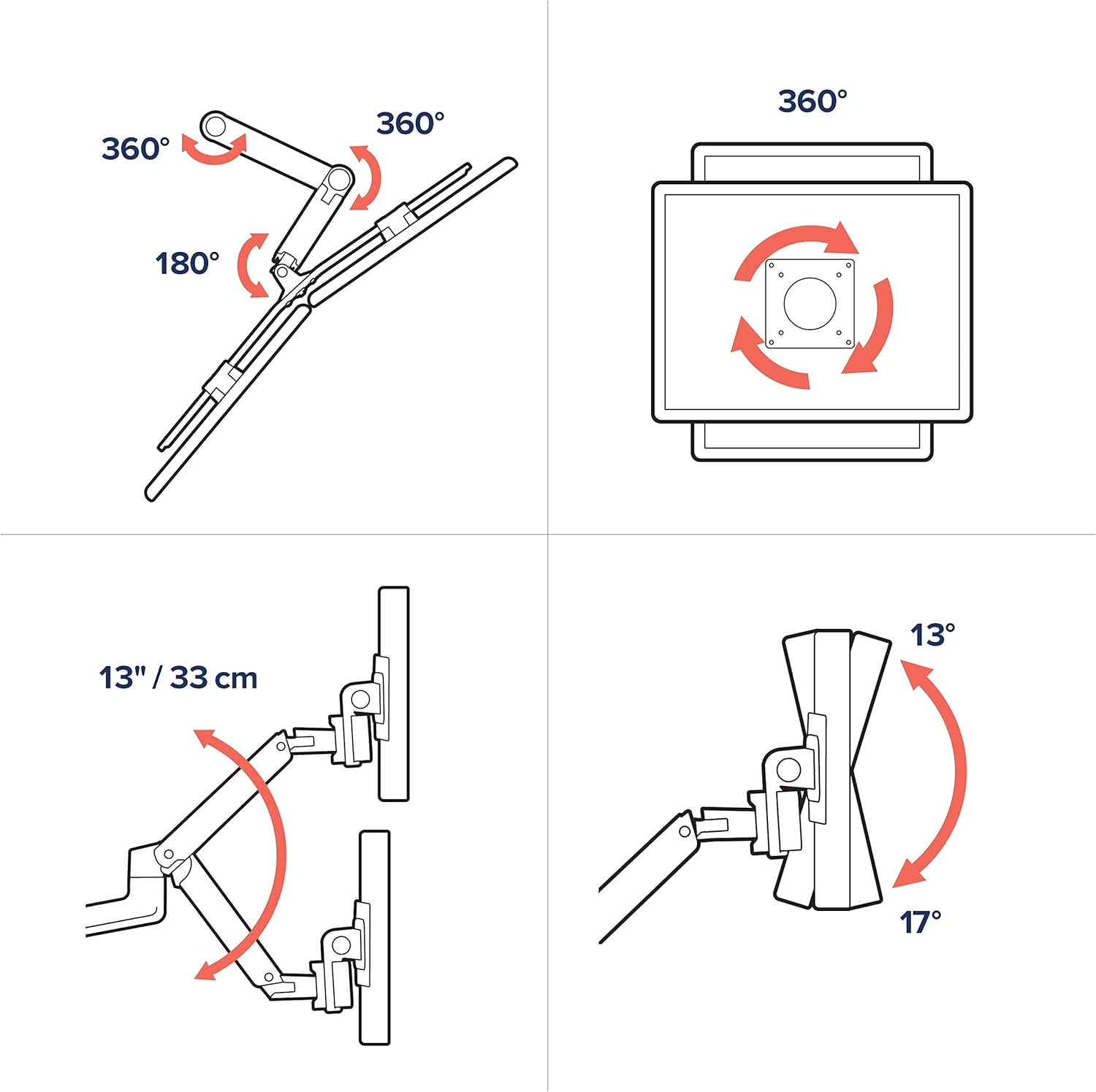 360°

360°

180°

360°

13" / 33 cm

13°

17°