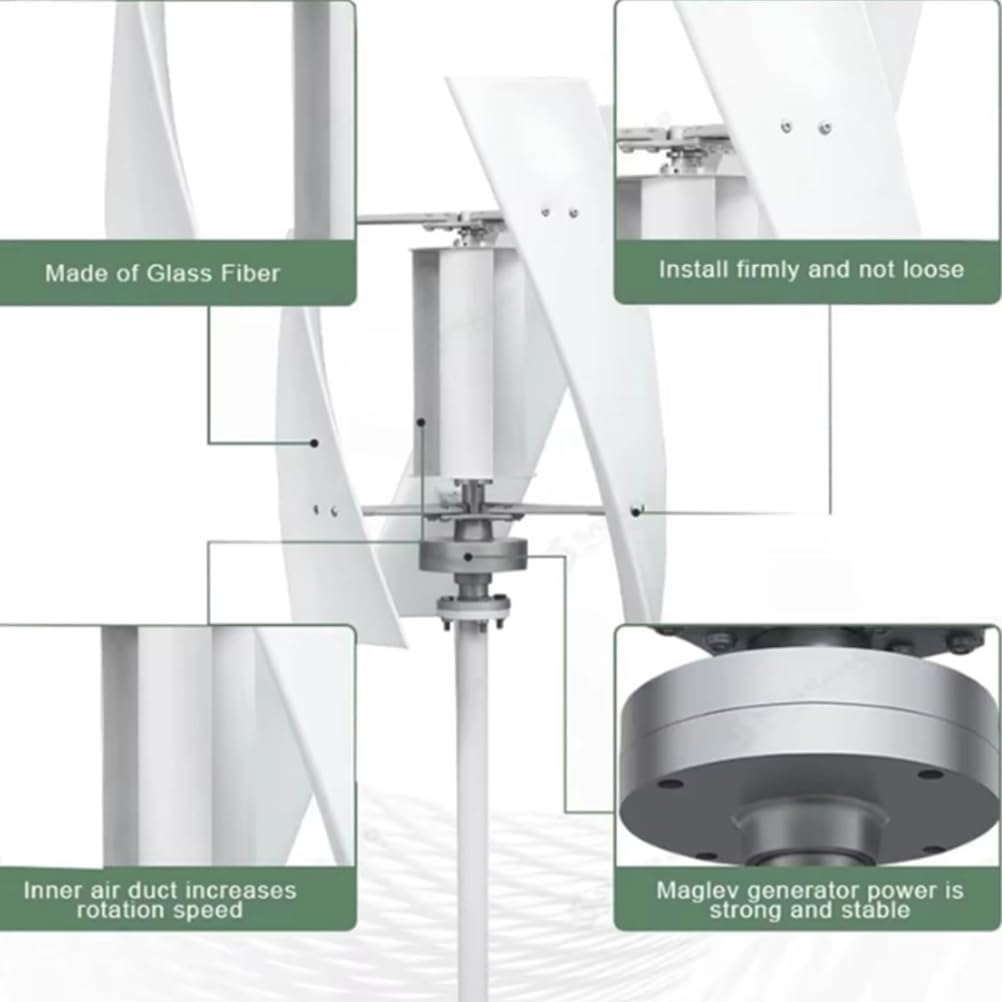 Made of Glass Fiber

Install firmly and not loose

Inner air duct increases rotation speed

Maglev generator power is strong and stable