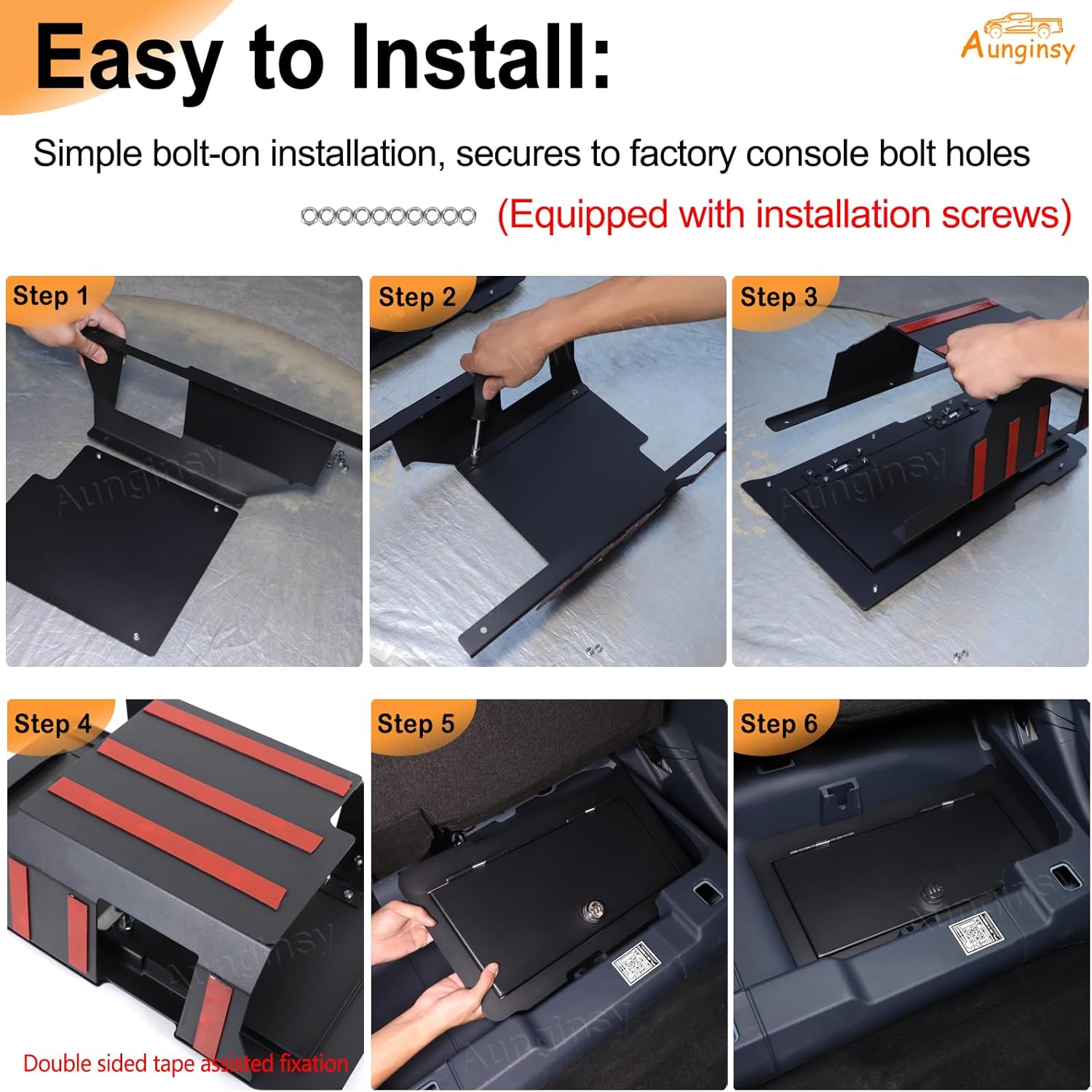 Easy to Install:

Aunginsy

Simple bolt-on installation, secures to factory console bolt holes

(Equipped with installation screws)

Step 1

Aunginsy

Step 2

Aunginsy

Step 3

Aunginsy

Step 4

Aunginsy

Double sided tape assisted fixation

Step 5

Aunginsy

Step 6

Aunginsy