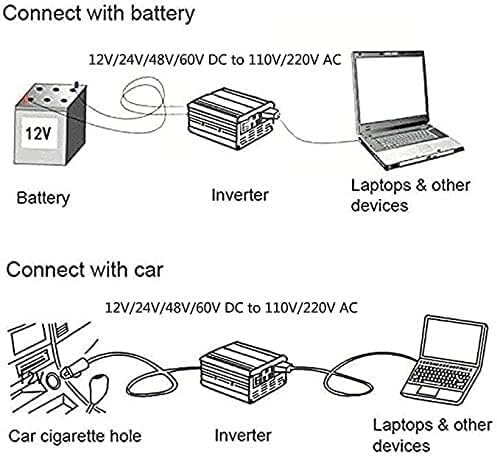 Connect with battery

12V/24V/48V/60V DC to 110V/220V AC

12V

Battery

Inverter

Laptops & other devices

Connect with car

12V/24V/48V/60V DC to 110V/220V AC

12V

Car cigarette hole

Inverter

Laptops & other devices