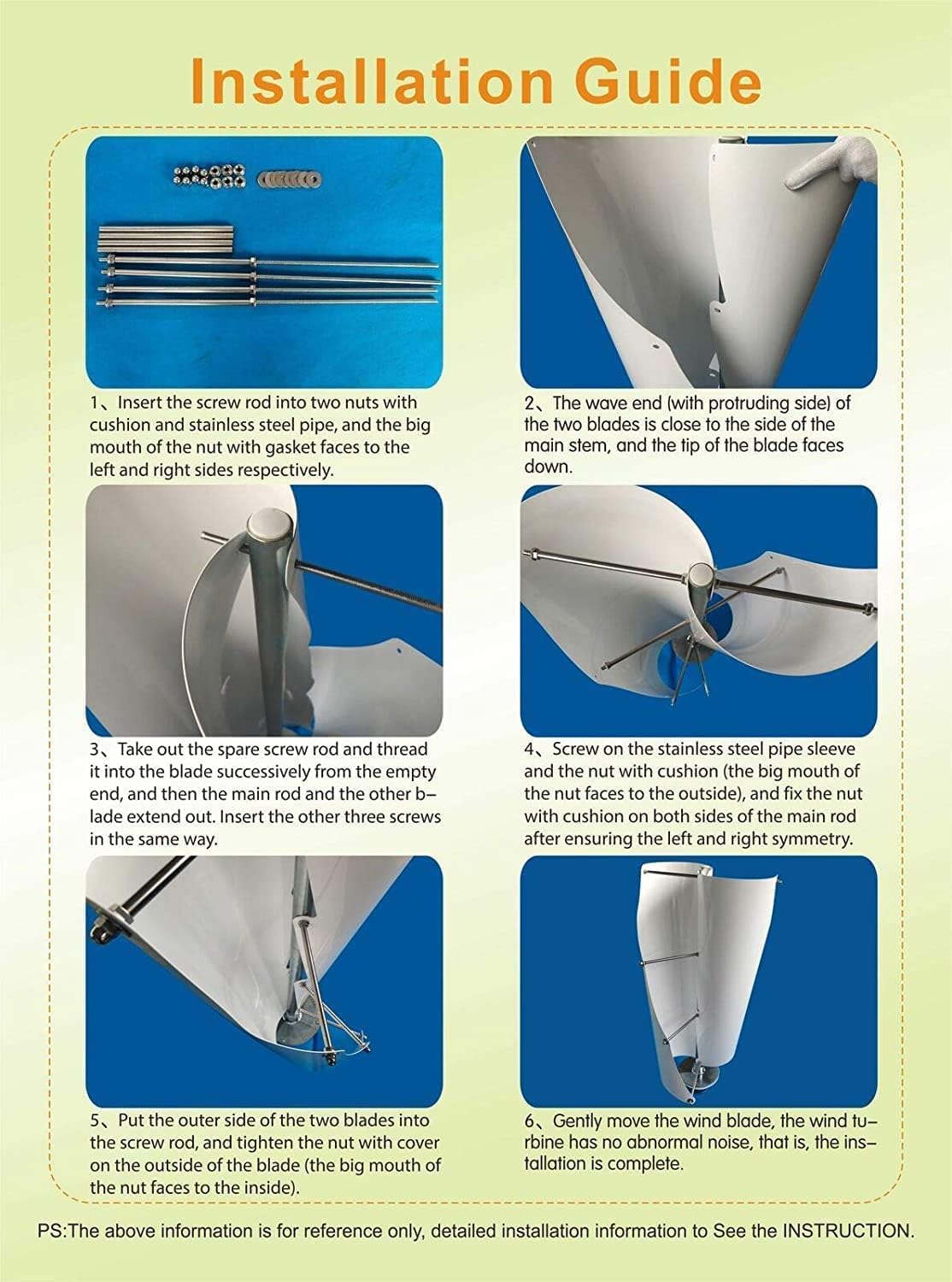 Installation Guide

1、Insert the screw rod into two nuts with cushion and stainless steel pipe, and the big mouth of the nut with gasket faces to the left and right sides respectively.

2、The wave end (with protruding side) of the two blades is close to the side of the main stem, and the tip of the blade faces down.

3、Take out the spare screw rod and thread it into the blade successively from the empty end, and then the main rod and the other blade extend out. Insert the other three screws in the same way.

4、Screw on the stainless steel pipe sleeve and the nut with cushion (the big mouth of the nut faces to the outside), and fix the nut with cushion on both sides of the main rod after ensuring the left and right symmetry.

5、Put the outer side of the two blades into the screw rod, and tighten the nut with cover on the outside of the blade (the big mouth of the nut faces to the inside).

6、Gently move the wind blade, the wind turbine has no abnormal noise, that is, the installation is complete.

PS:The above information is for reference only, detailed installation information to See the INSTRUCTION.