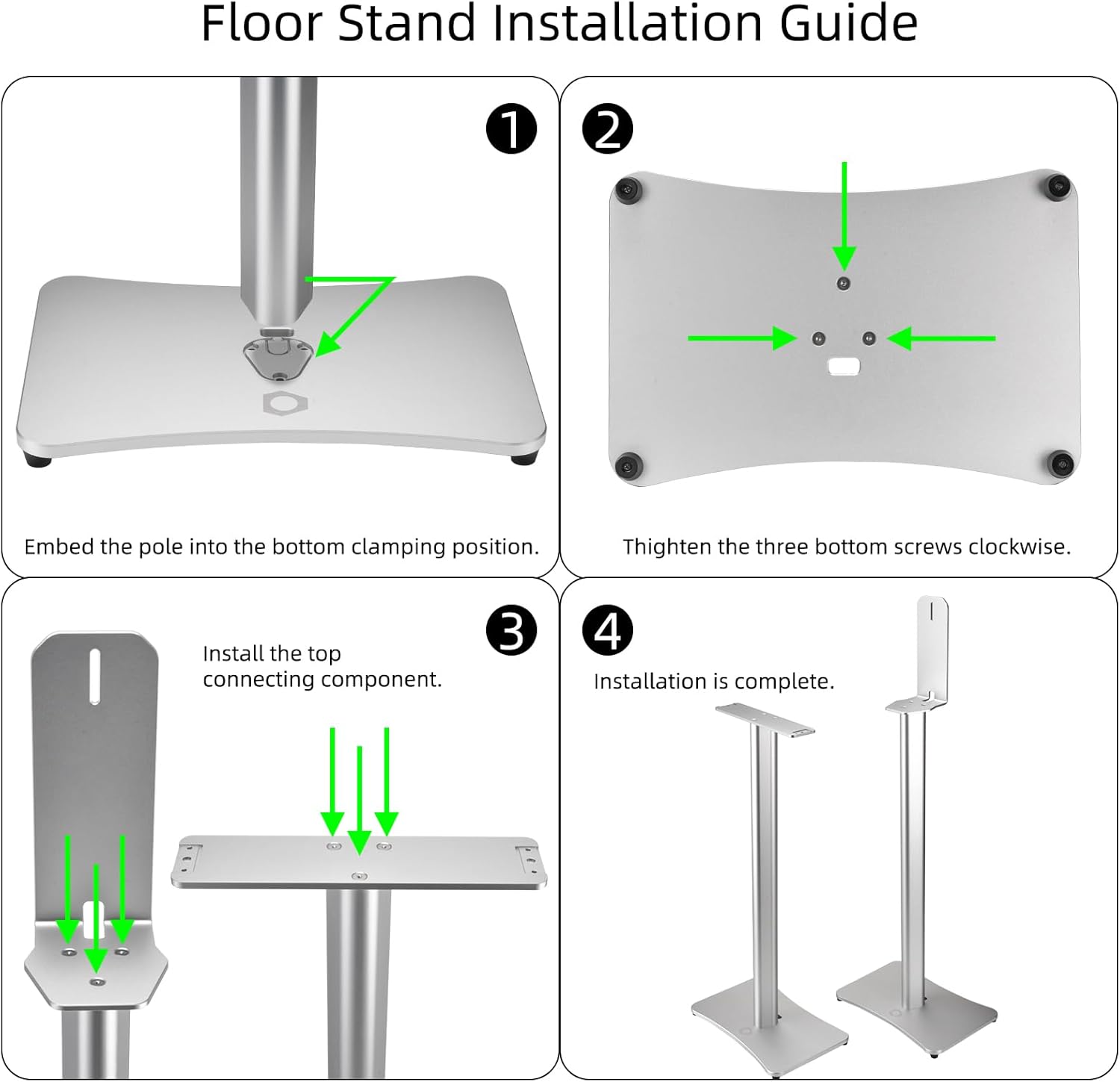 Floor Stand Installation Guide

1

Embed the pole into the bottom clamping position.

2

Thighten the three bottom screws clockwise.

3

Install the top connecting component.

4

Installation is complete.