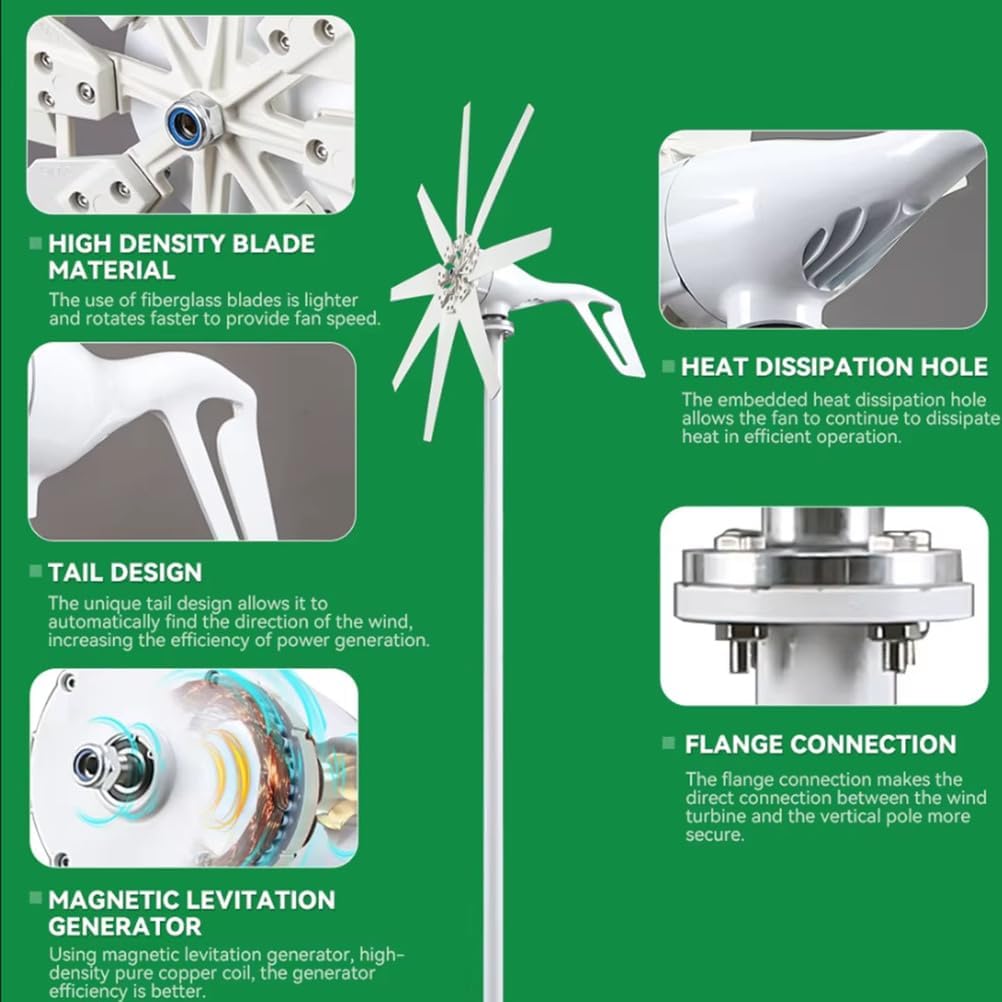 HIGH DENSITY BLADE MATERIAL

The use of fiberglass blades is lighter and rotates faster to provide fan speed.

TAIL DESIGN

The unique tail design allows it to automatically find the direction of the wind, increasing the efficiency of power generation.

MAGNETIC LEVITATION GENERATOR

Using magnetic levitation generator, high-density pure copper coil, the generator efficiency is better.

HEAT DISSIPATION HOLE

The embedded heat dissipation hole allows the fan to continue to dissipate heat in efficient operation.

FLANGE CONNECTION

The flange connection makes the direct connection between the wind turbine and the vertical pole more secure.