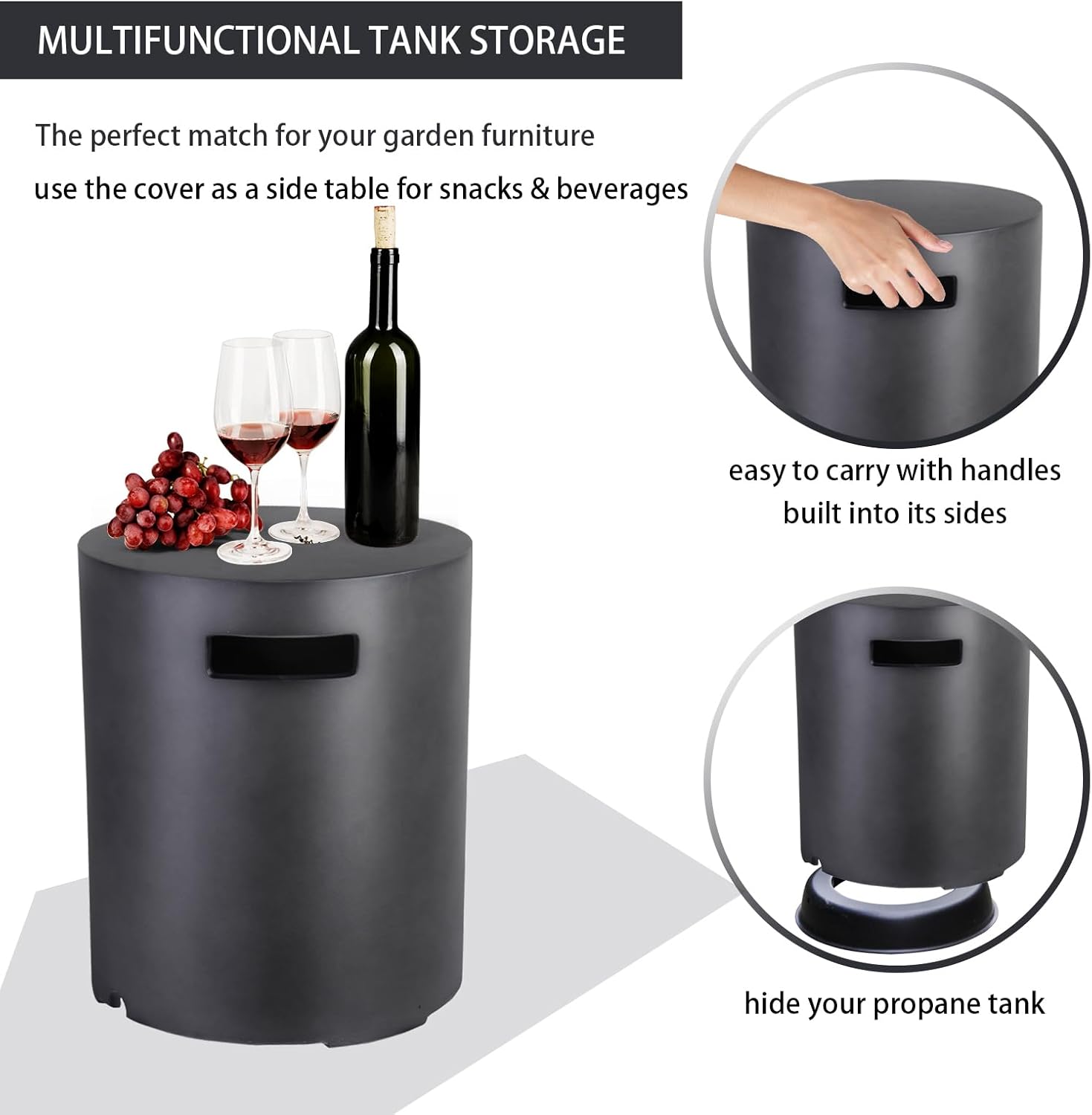 MULTIFUNCTIONAL TANK STORAGE

The perfect match for your garden furniture

use the cover as a side table for snacks & beverages

easy to carry with handles built into its sides

hide your propane tank