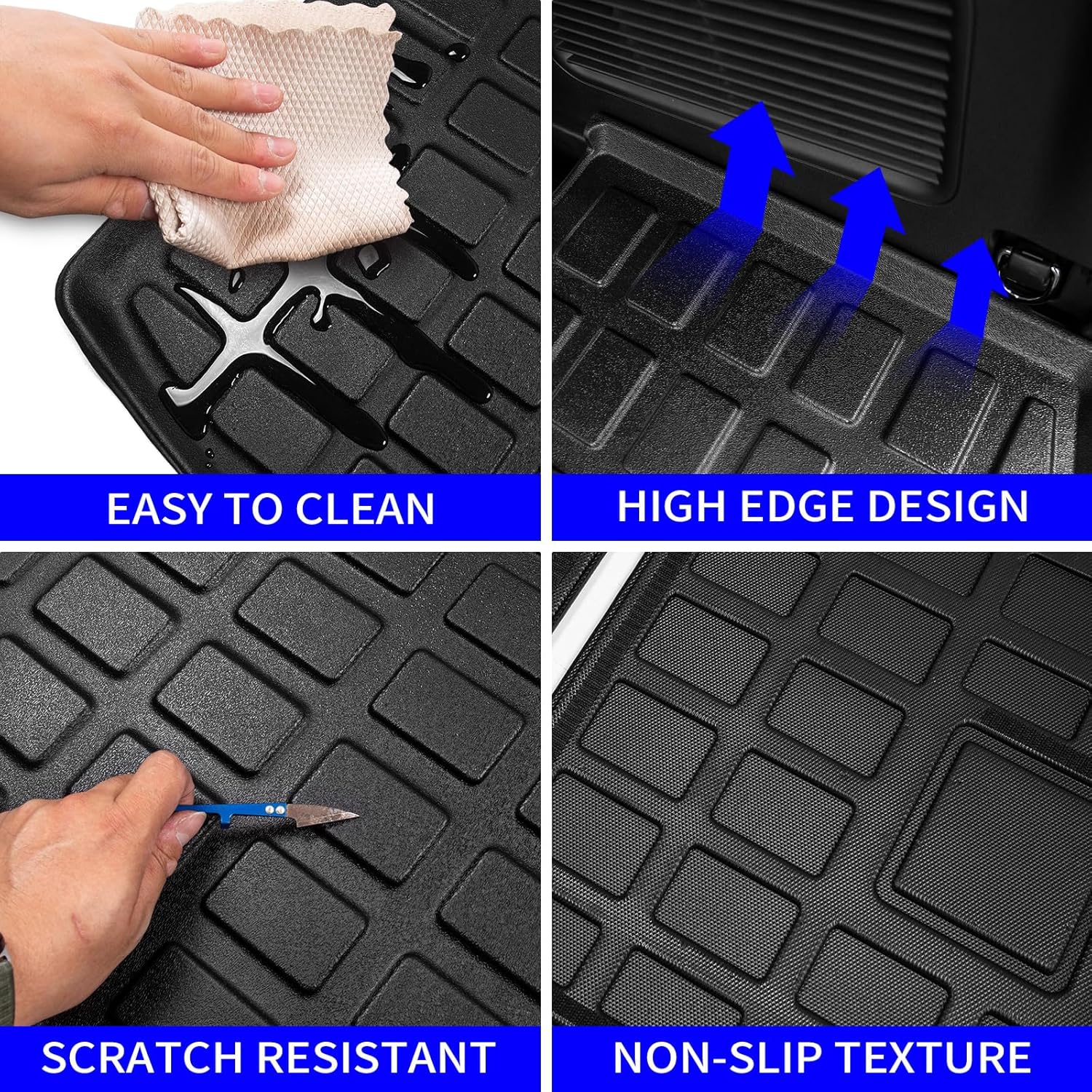 EASY TO CLEAN

HIGH EDGE DESIGN

SCRATCH RESISTANT

NON-SLIP TEXTURE