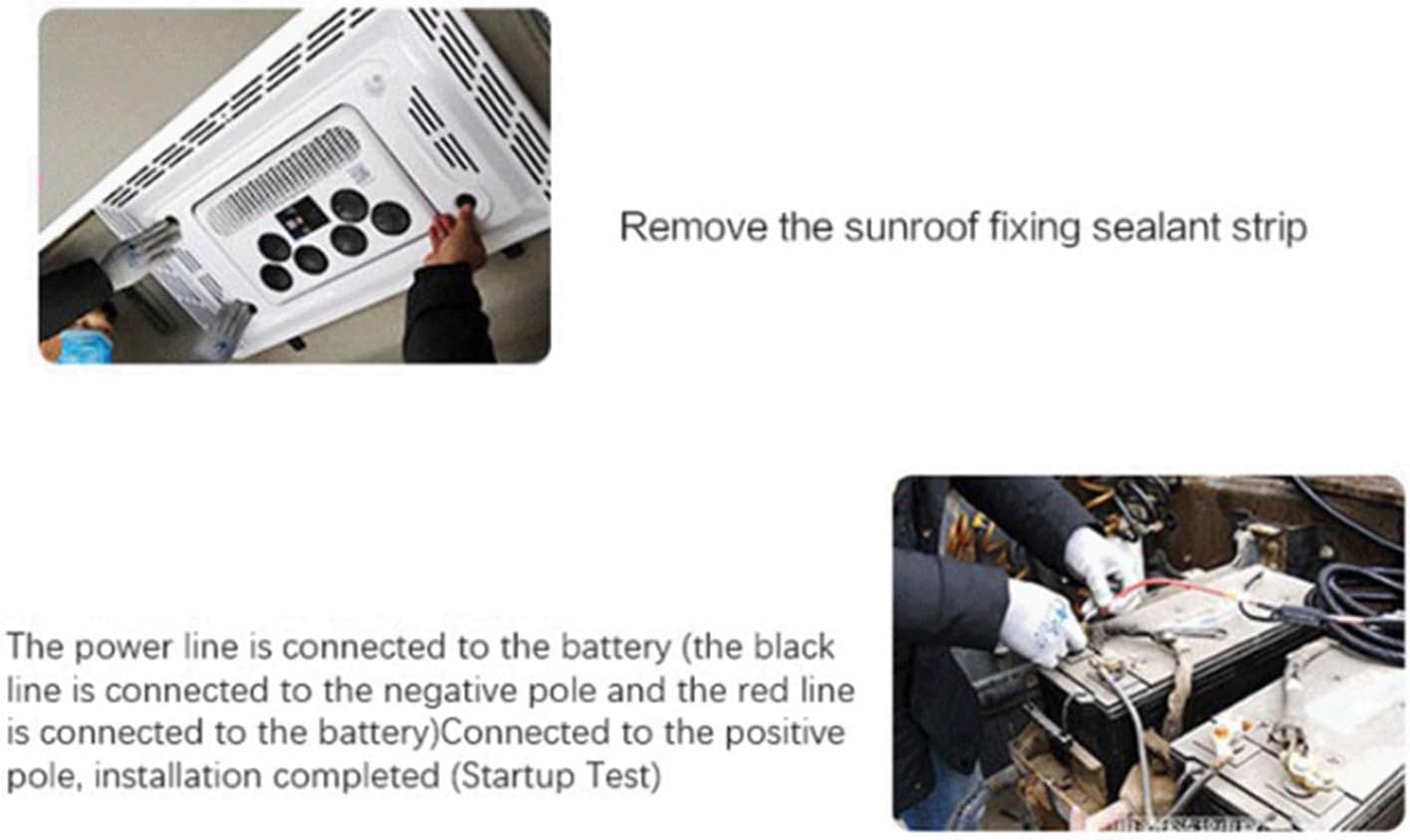 Remove the sunroof fixing sealant strip

The power line is connected to the battery (the black line is connected to the negative pole and the red line is connected to the battery)Connected to the positive pole, installation completed (Startup Test)