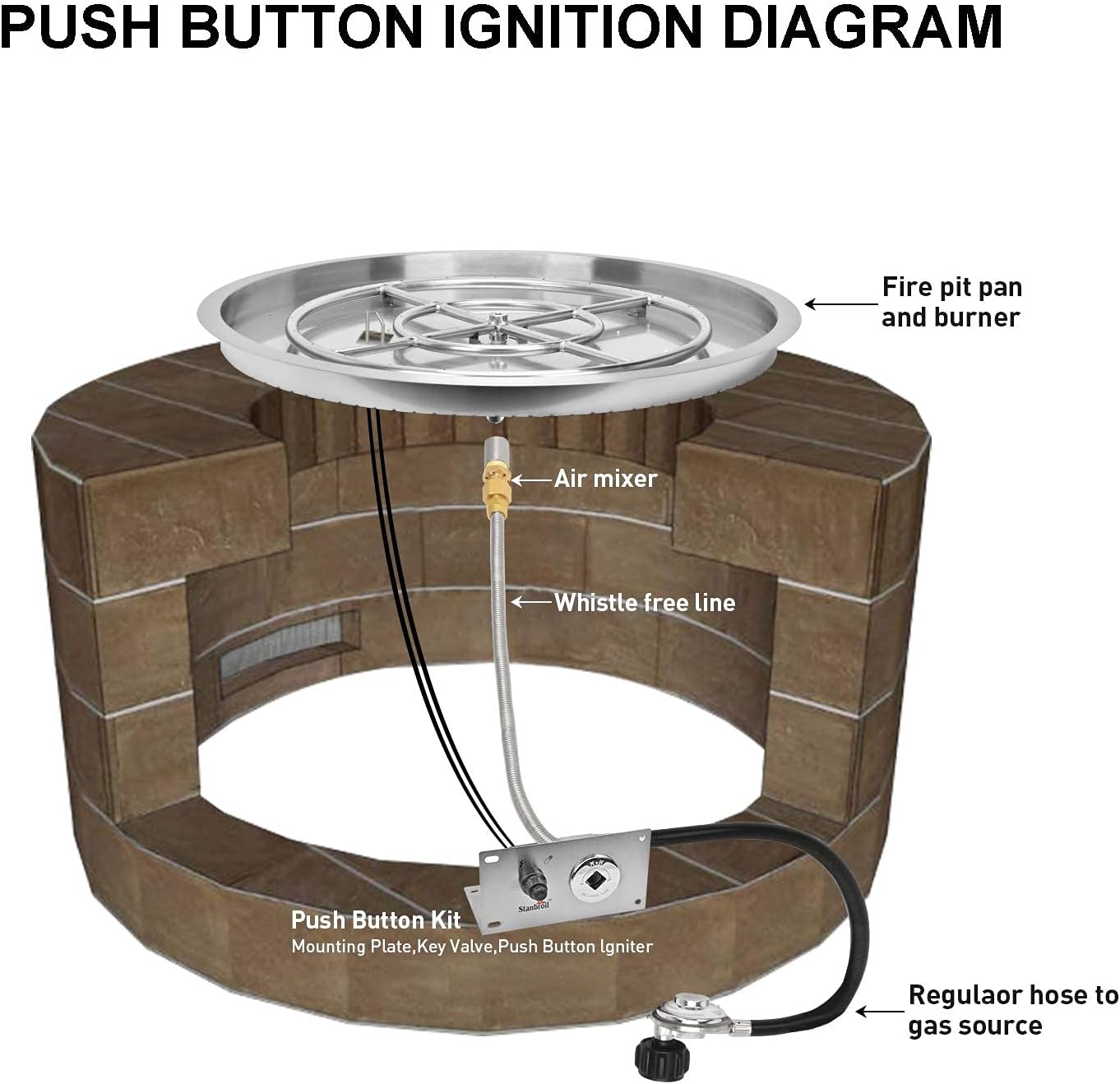 PUSH BUTTON IGNITION DIAGRAM

Fire pit pan and burner

Air mixer

Whistle free line

Stanbroil

Push Button Kit
Mounting Plate,Key Valve,Push Button Igniter

Regulaor hose to gas source