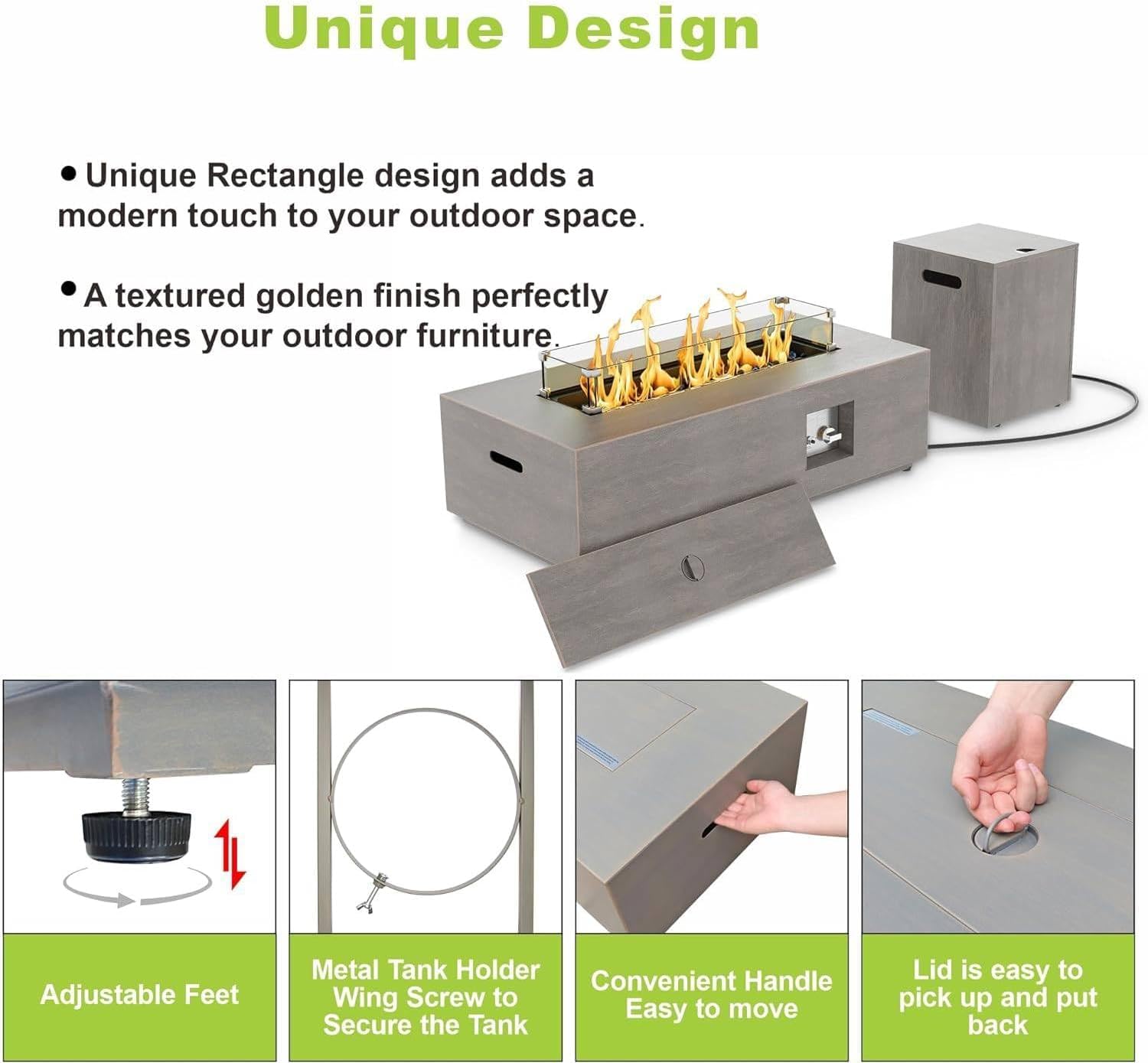 Unique Design

• Unique Rectangle design adds a modern touch to your outdoor space.

• A textured golden finish perfectly matches your outdoor furniture.

Adjustable Feet

Metal Tank Holder Wing Screw to Secure the Tank

Convenient Handle Easy to move

Lid is easy to pick up and put back