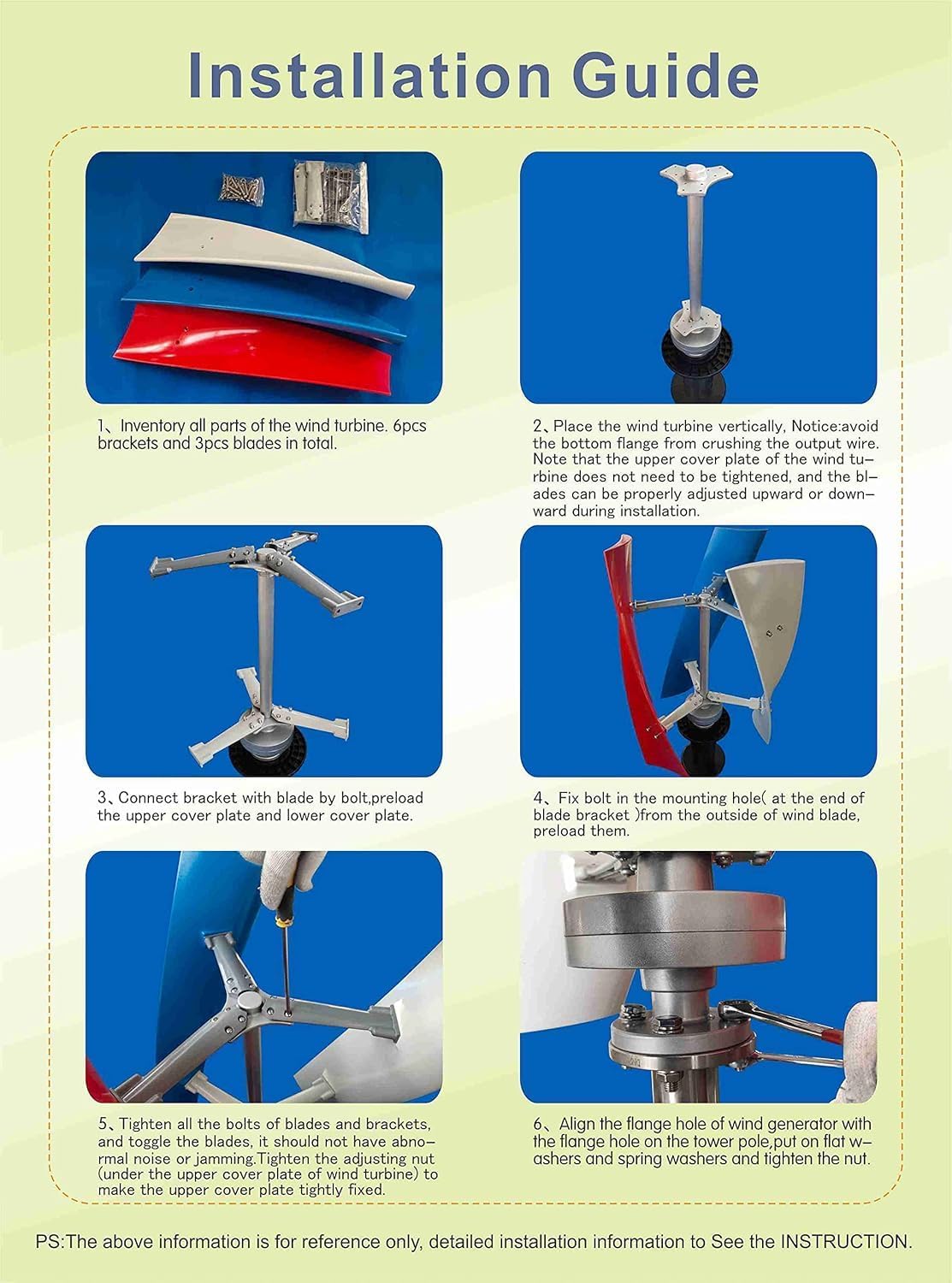 Installation Guide

1、Inventory all parts of the wind turbine. 6pcs brackets and 3pcs blades in total.

2、Place the wind turbine vertically, Notice:avoid the bottom flange from crushing the output wire. Note that the upper cover plate of the wind turbine does not need to be tightened, and the blades can be properly adjusted upward or downward during installation.

3、Connect bracket with blade by bolt,preload the upper cover plate and lower cover plate.

4、Fix bolt in the mounting hole( at the end of blade bracket )from the outside of wind blade, preload them.

5、Tighten all the bolts of blades and brackets, and toggle the blades, it should not have abnormal noise or jamming.Tighten the adjusting nut (under the upper cover plate of wind turbine) to make the upper cover plate tightly fixed.

6、Align the flange hole of wind generator with the flange hole on the tower pole,put on flat washers and spring washers and tighten the nut.

PS:The above information is for reference only, detailed installation information to See the INSTRUCTION.