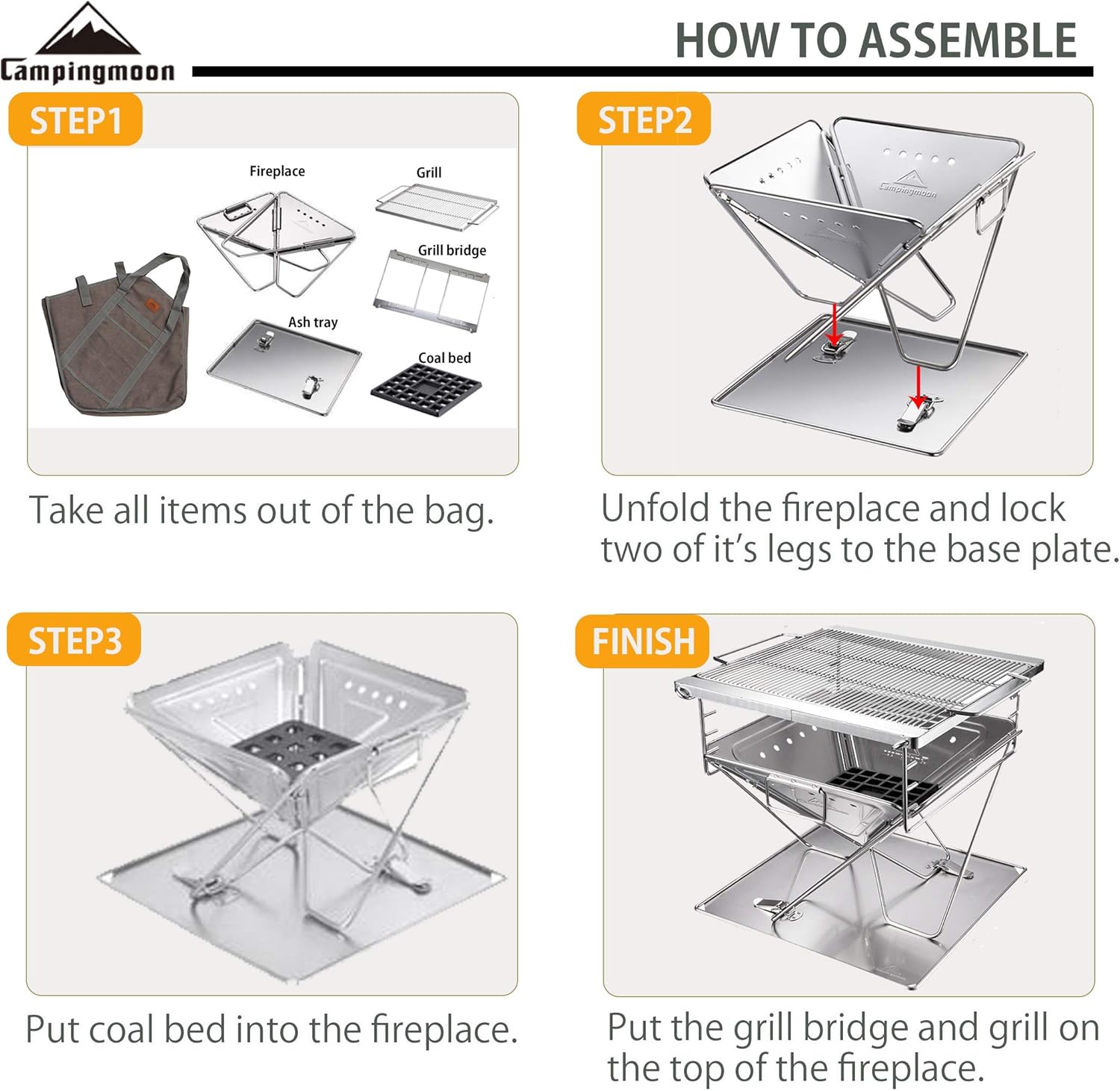 Campingmoon

HOW TO ASSEMBLE

STEP1

Fireplace

Grill

Grill bridge

Ash tray

Coal bed

Take all items out of the bag.

STEP2

Campingmoon

Unfold the fireplace and lock two of it's legs to the base plate.

STEP3

Put coal bed into the fireplace.

FINISH

Put the grill bridge and grill on the top of the fireplace.