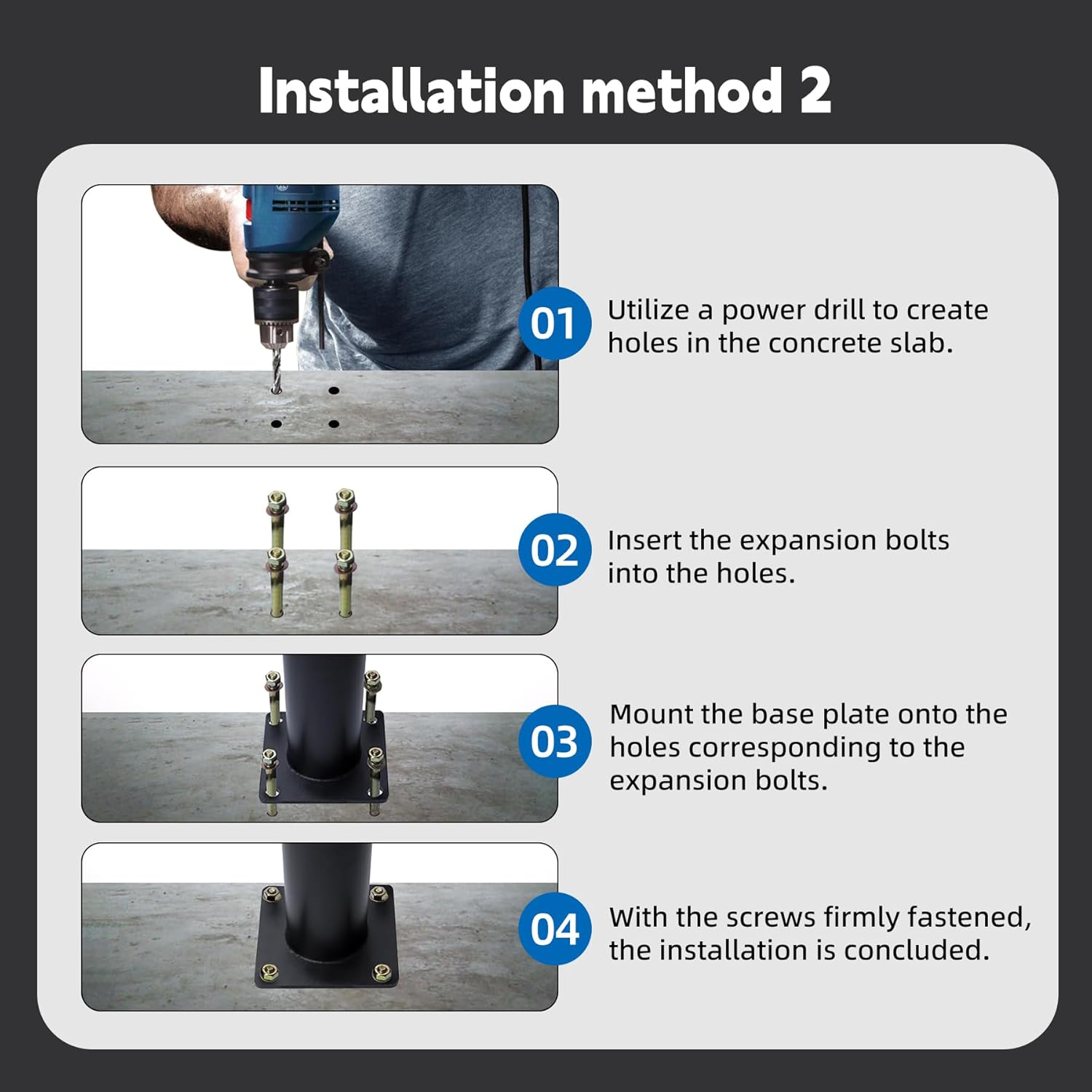 Installation method 2

01 Utilize a power drill to create holes in the concrete slab.

02 Insert the expansion bolts into the holes.

03 Mount the base plate onto the holes corresponding to the expansion bolts.

04 With the screws firmly fastened, the installation is concluded.