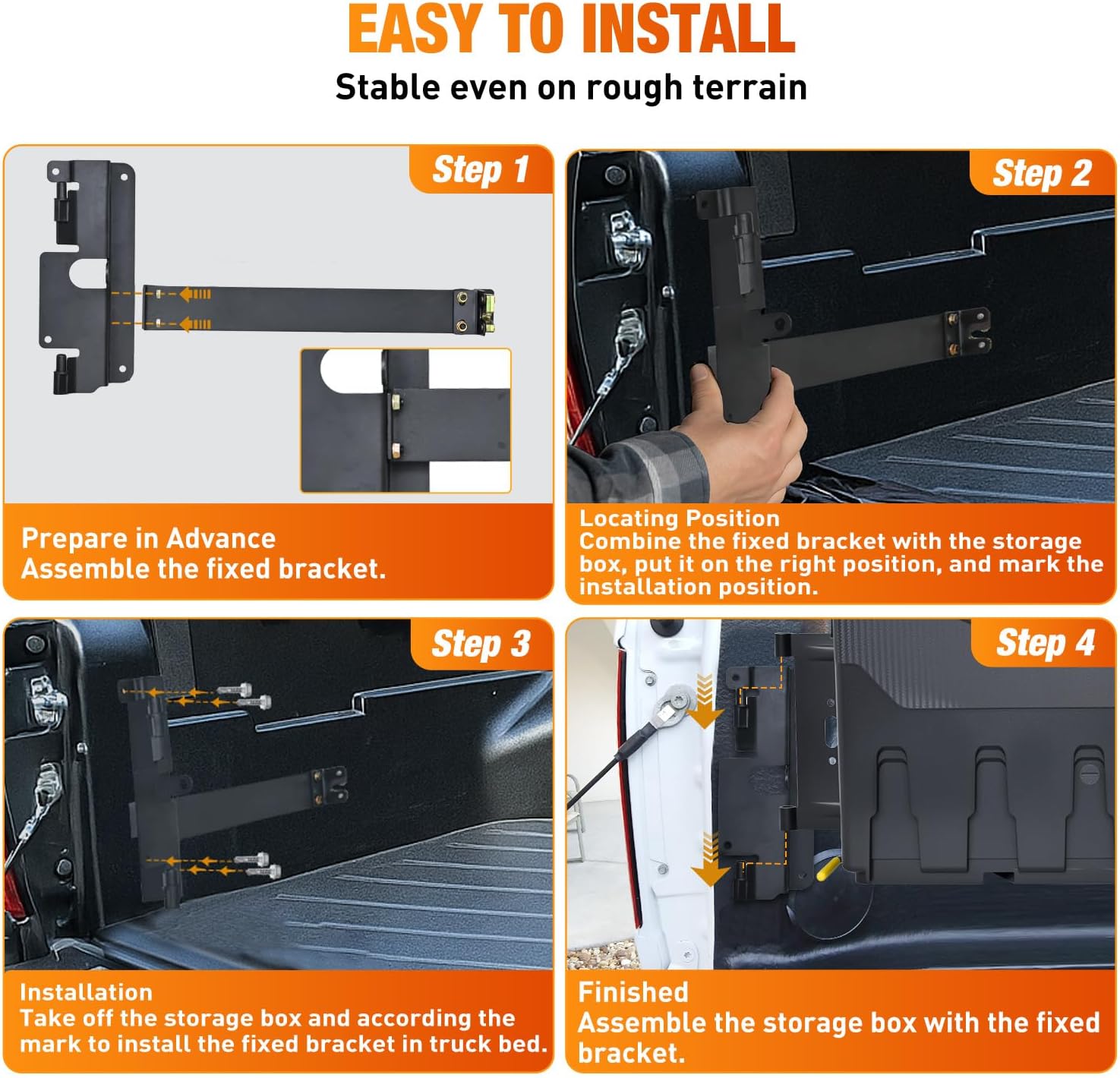 EASY TO INSTALL
Stable even on rough terrain

Step 1

Prepare in Advance
Assemble the fixed bracket.

Step 2

Locating Position
Combine the fixed bracket with the storage box, put it on the right position, and mark the installation position.

Step 3

Installation
Take off the storage box and according the mark to install the fixed bracket in truck bed.

Step 4

Finished
Assemble the storage box with the fixed bracket.