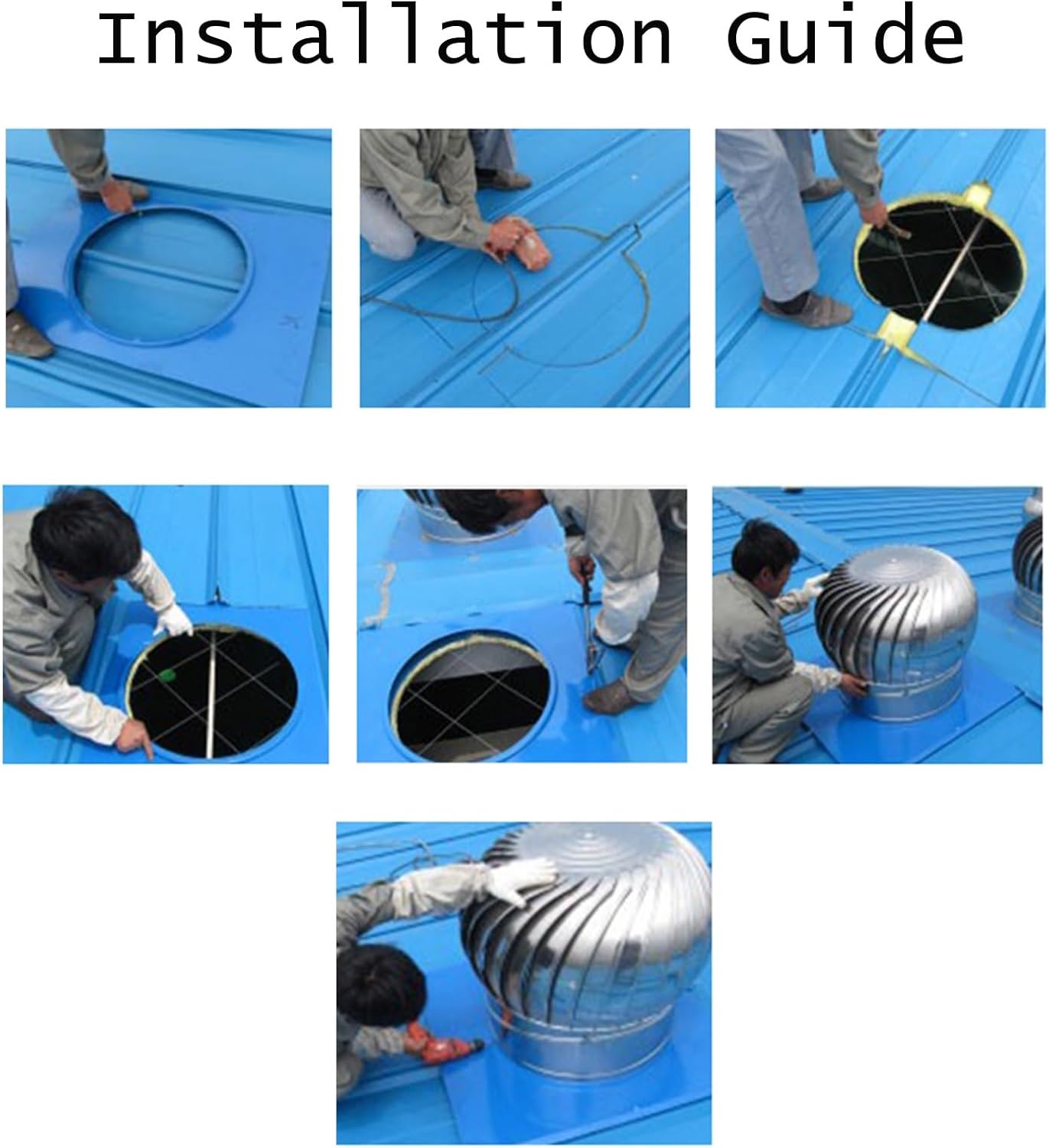 Installation Guide