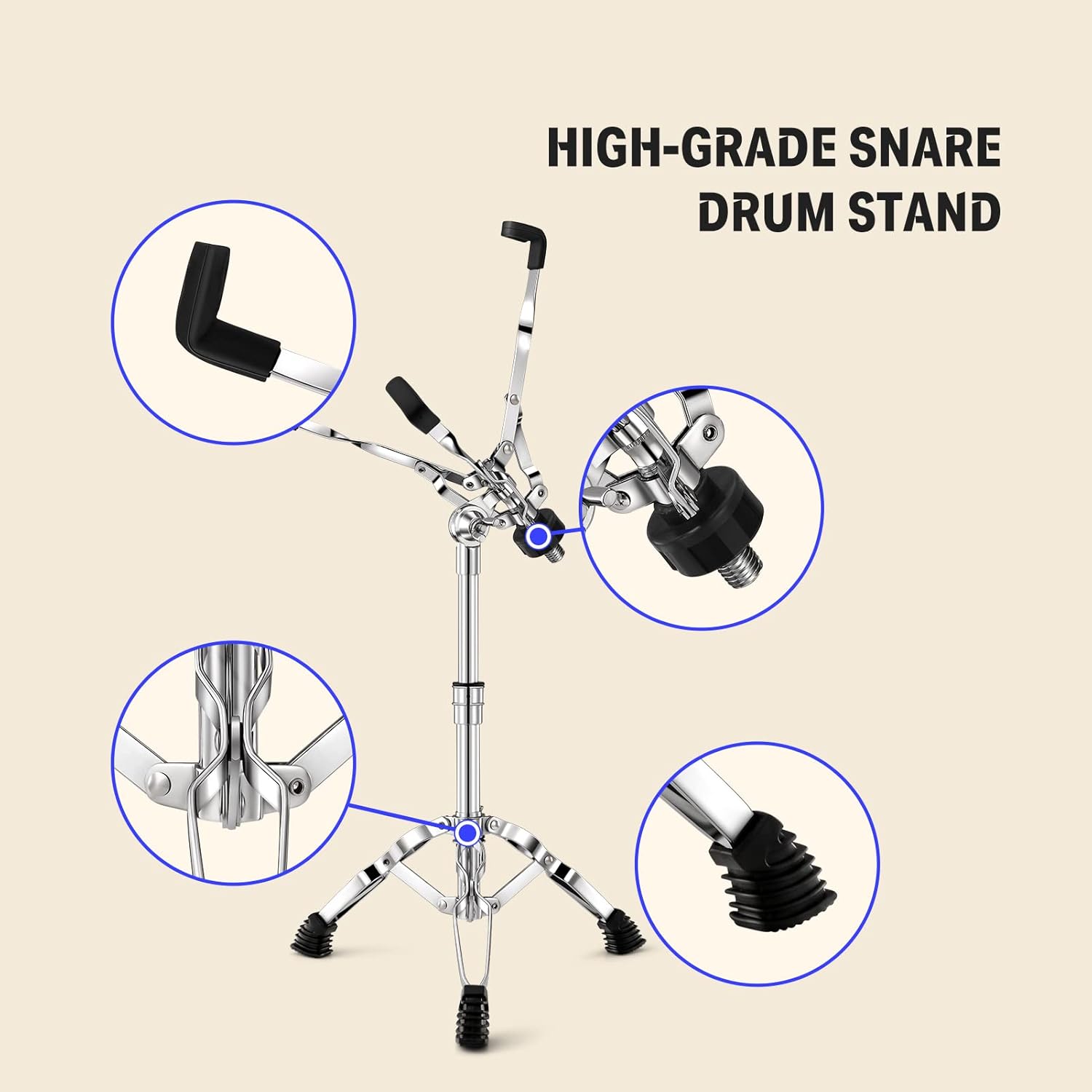 HIGH-GRADE SNARE DRUM STAND