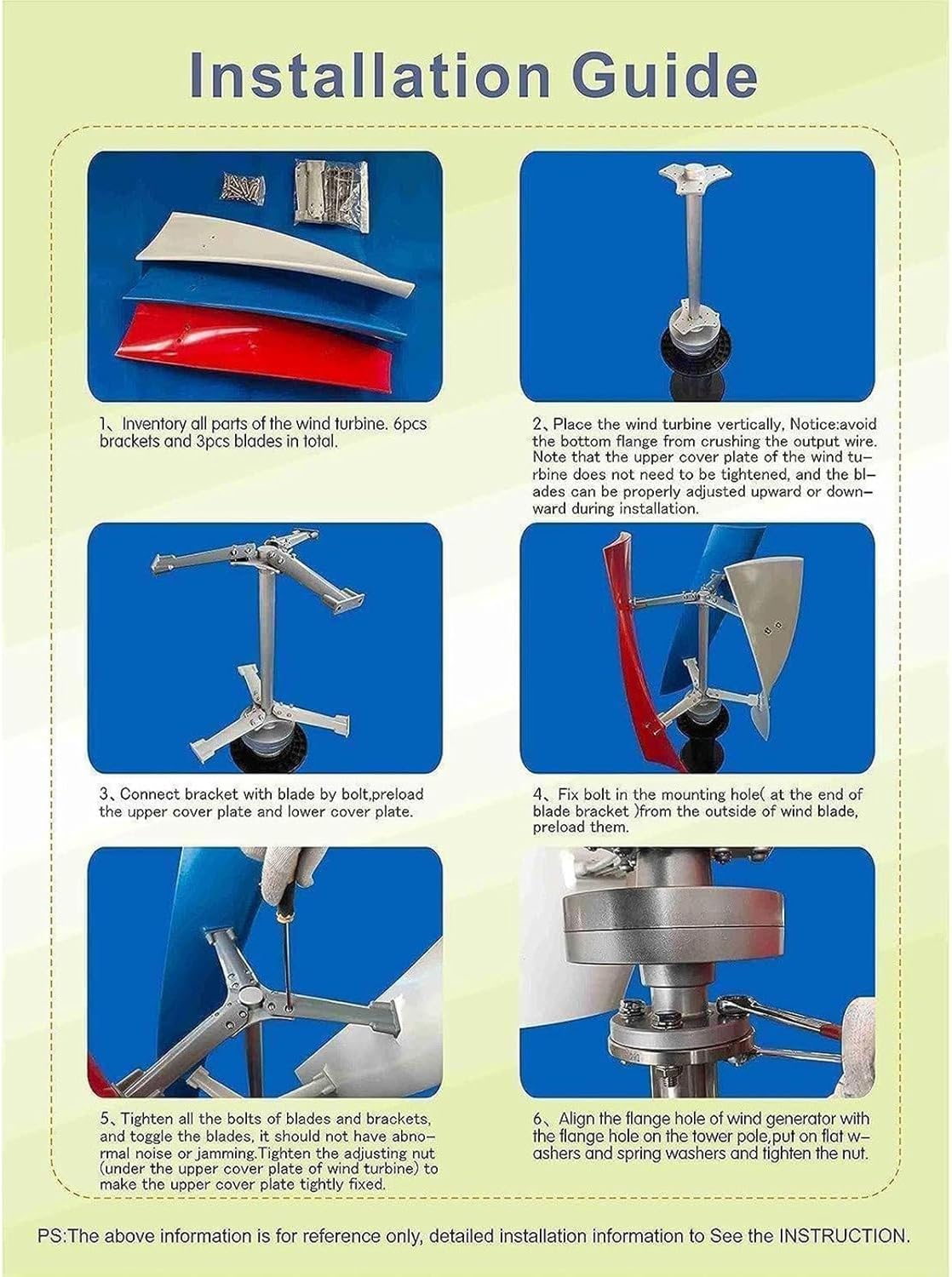 Installation Guide

1、Inventory all parts of the wind turbine. 6pcs brackets and 3pcs blades in total.

2、Place the wind turbine vertically, Notice:avoid the bottom flange from crushing the output wire. Note that the upper cover plate of the wind turbine does not need to be tightened, and the blades can be properly adjusted upward or downward during installation.

3、Connect bracket with blade by bolt,preload the upper cover plate and lower cover plate.

4、Fix bolt in the mounting hole( at the end of blade bracket )from the outside of wind blade, preload them.

5、Tighten all the bolts of blades and brackets, and toggle the blades, it should not have abnormal noise or jamming.Tighten the adjusting nut (under the upper cover plate of wind turbine) to make the upper cover plate tightly fixed.

6、Align the flange hole of wind generator with the flange hole on the tower pole,put on flat washers and spring washers and tighten the nut.

PS:The above information is for reference only, detailed installation information to See the INSTRUCTION.