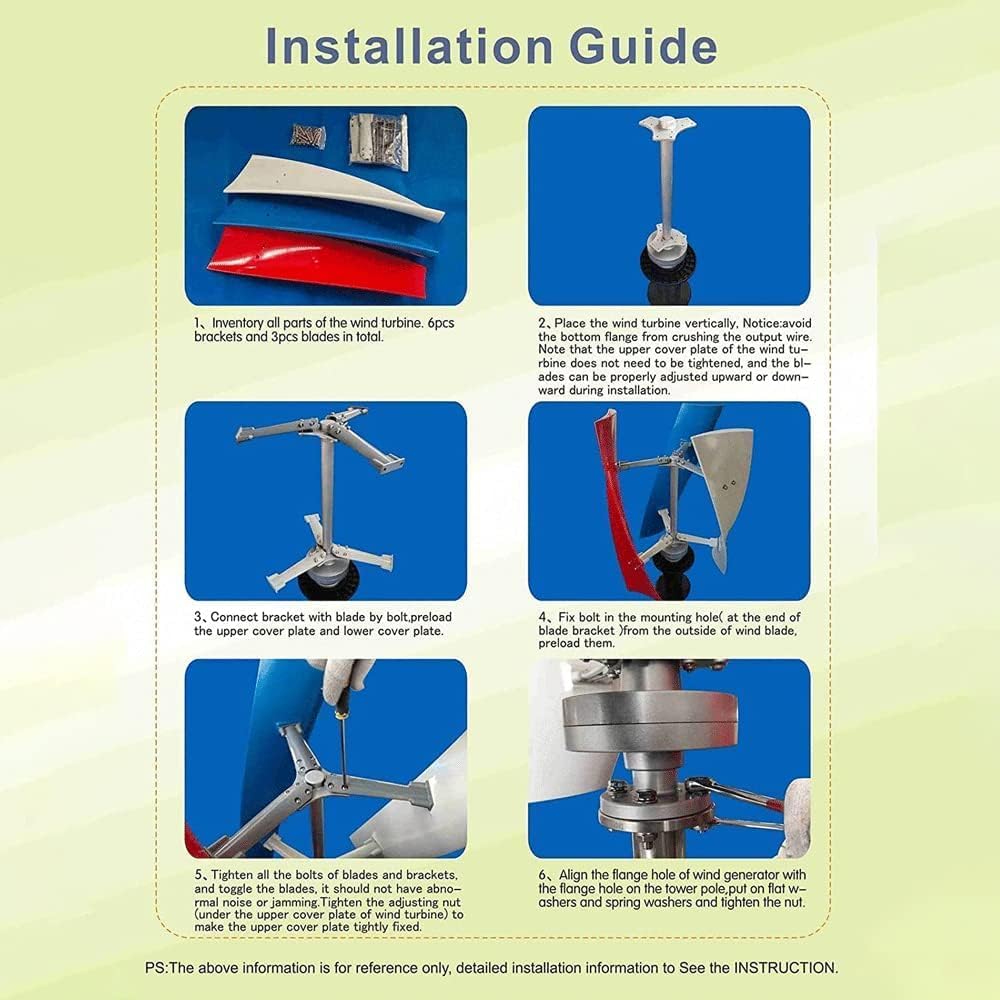 Installation Guide

1、Inventory all parts of the wind turbine. 6pcs brackets and 3pcs blades in total.

2、Place the wind turbine vertically. Notice:avoid the bottom flange from crushing the output wire. Note that the upper cover plate of the wind turbine does not need to be tightened, and the blades can be properly adjusted upward or downward during installation.

3、Connect bracket with blade by bolt,preload the upper cover plate and lower cover plate.

4、Fix bolt in the mounting hole( at the end of blade bracket )from the outside of wind blade, preload them.

5、Tighten all the bolts of blades and brackets, and toggle the blades, it should not have abnormal noise or jamming.Tighten the adjusting nut (under the upper cover plate of wind turbine) to make the upper cover plate tightly fixed.

6、Align the flange hole of wind generator with the flange hole on the tower pole,put on flat washers and spring washers and tighten the nut.

PS:The above information is for reference only, detailed installation information to See the INSTRUCTION.