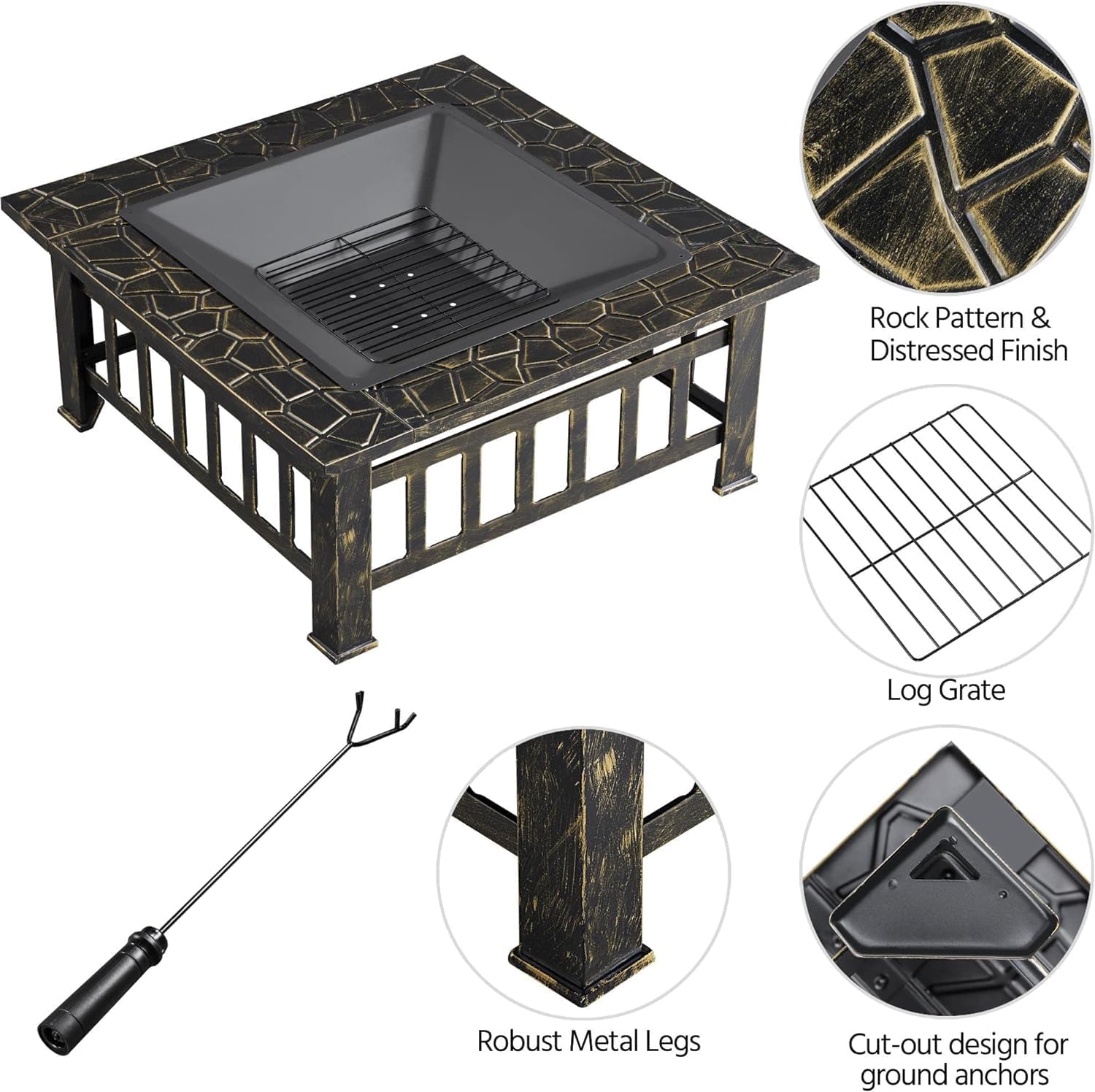 Rock Pattern & Distressed Finish

Log Grate

Robust Metal Legs

Cut-out design for ground anchors