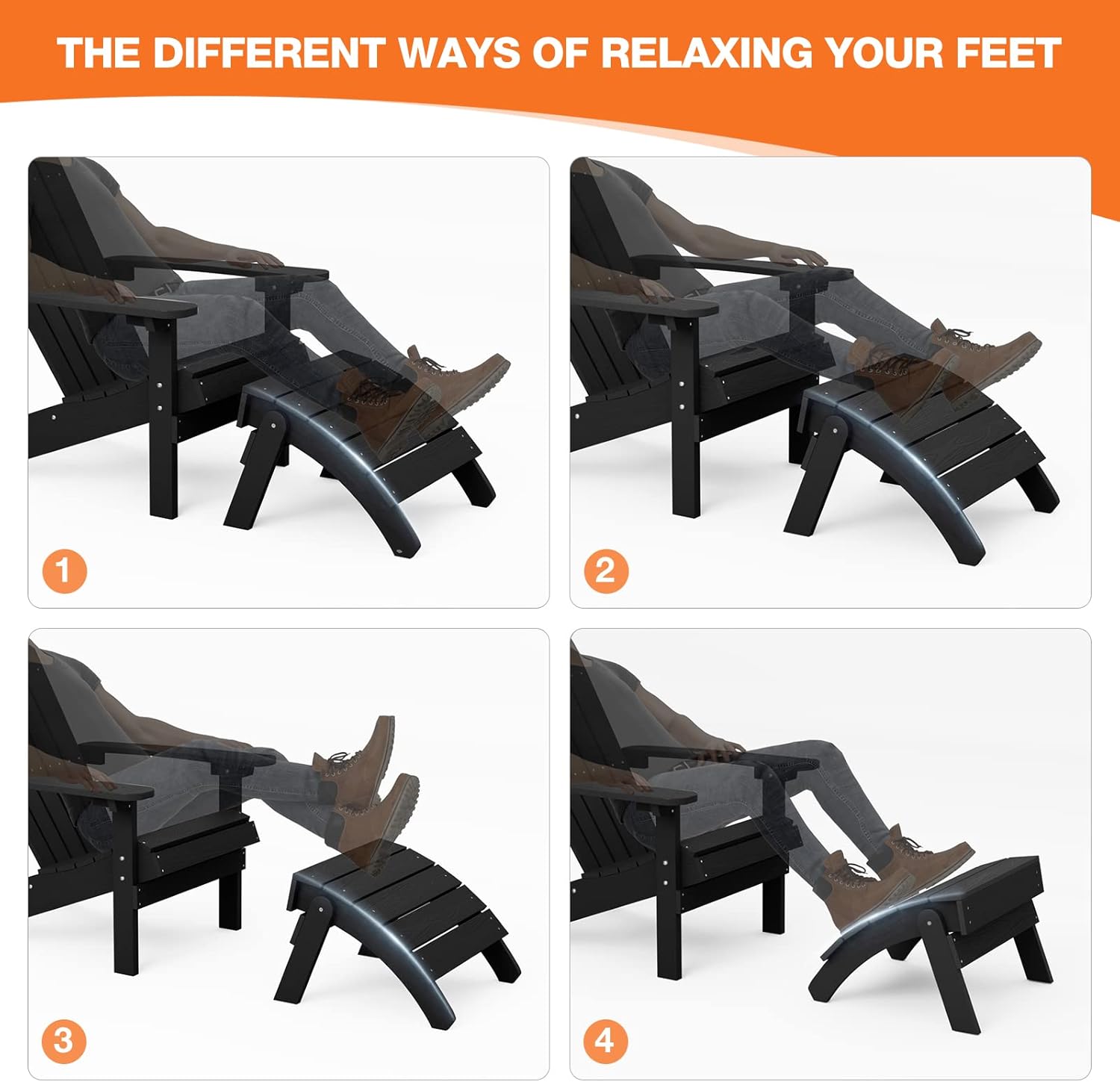 THE DIFFERENT WAYS OF RELAXING YOUR FEET

1

2

3

4