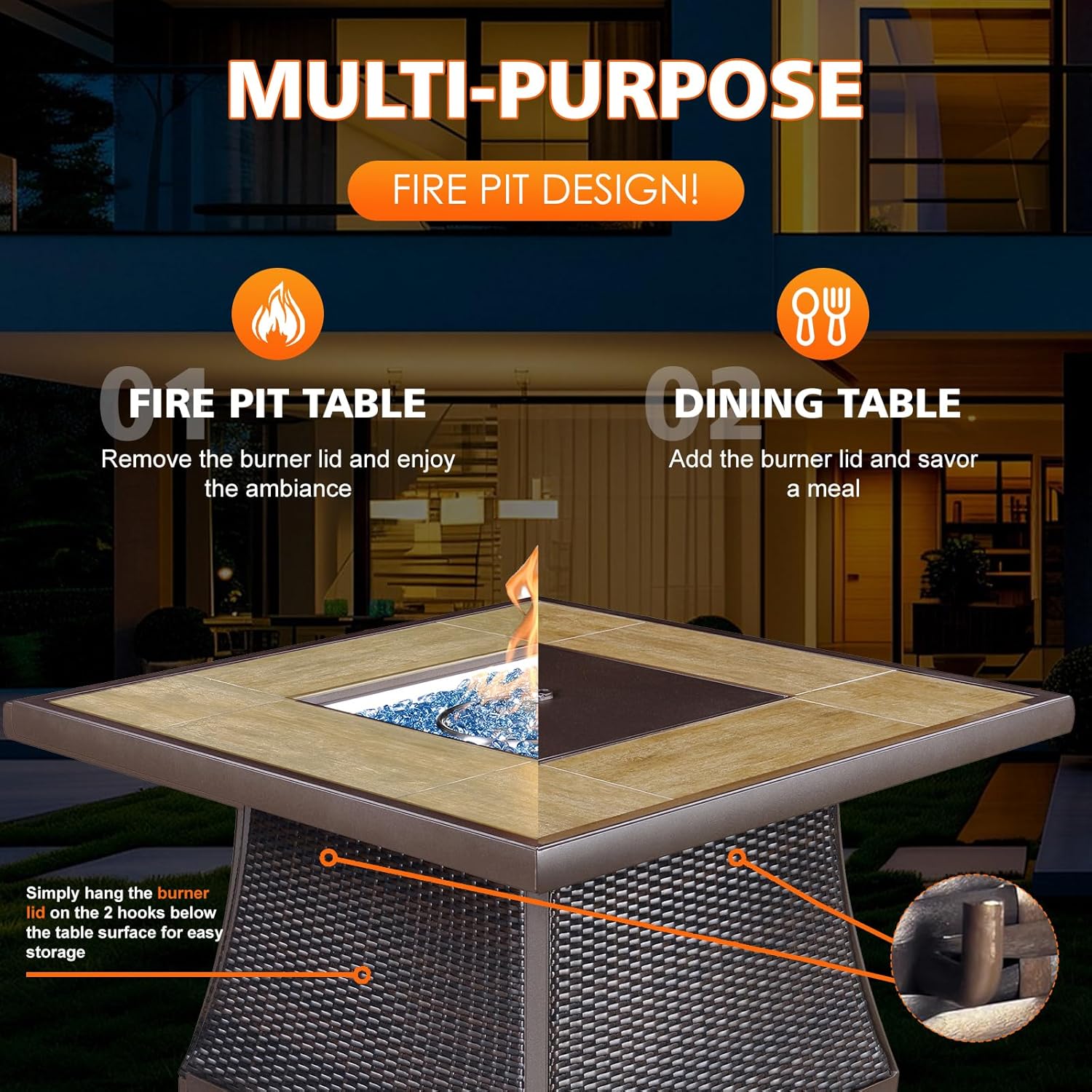 MULTI-PURPOSE

FIRE PIT DESIGN!

01 FIRE PIT TABLE

Remove the burner lid and enjoy the ambiance

02 DINING TABLE

Add the burner lid and savor a meal

Simply hang the burner lid on the 2 hooks below the table surface for easy storage