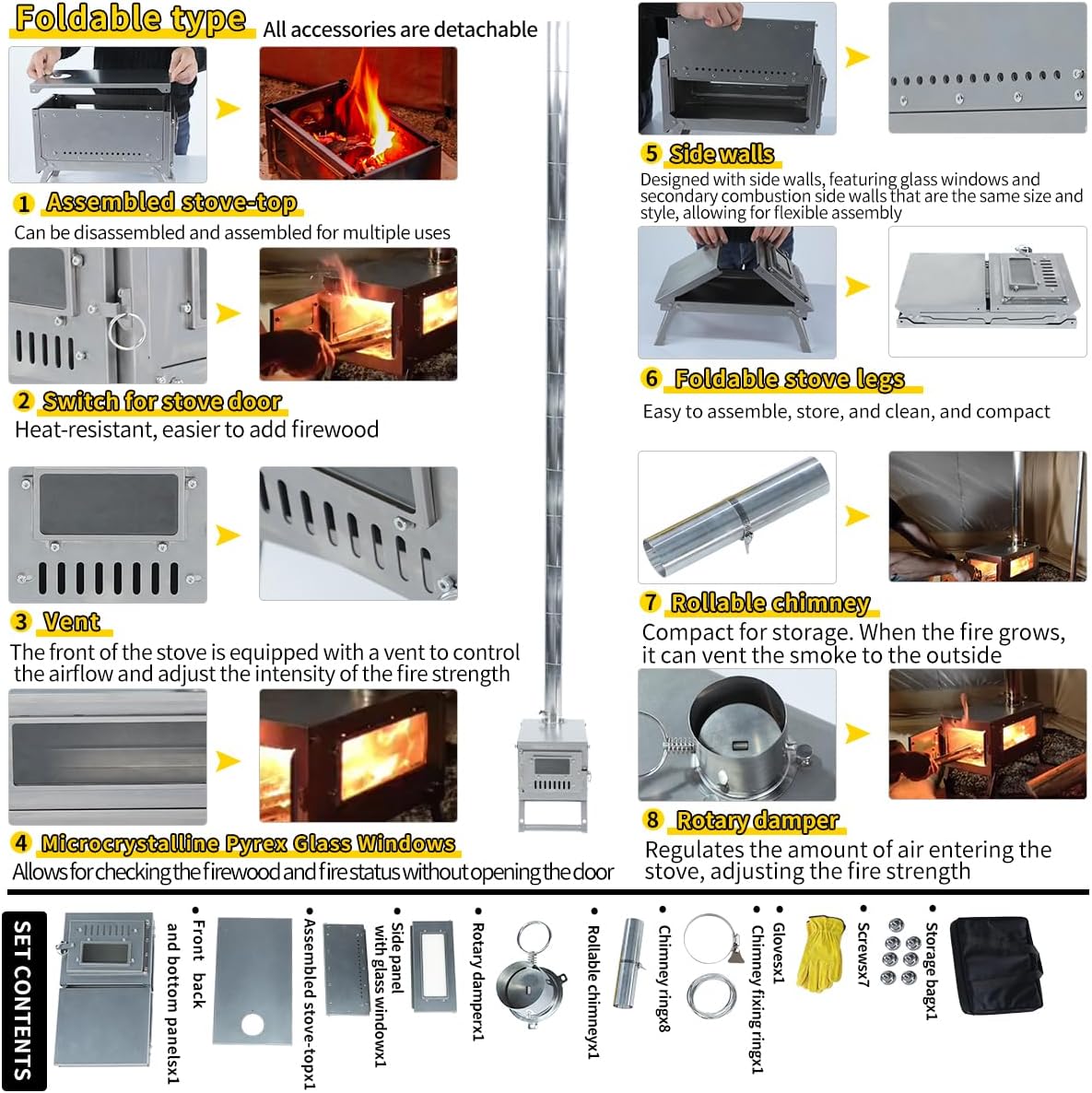 Foldable type All accessories are detachable

1 Assembled stove-top
Can be disassembled and assembled for multiple uses

2 Switch for stove door
Heat-resistant, easier to add firewood

3 Vent
The front of the stove is equipped with a vent to control the airflow and adjust the intensity of the fire strength

4 Microcrystalline Pyrex Glass Windows
Allows for checking the firewood and fire status without opening the door

5 Side walls
Designed with side walls, featuring glass windows and secondary combustion side walls that are the same size and style, allowing for flexible assembly

6 Foldable stove legs
Easy to assemble, store, and clean, and compact

7 Rollable chimney
Compact for storage. When the fire grows, it can vent the smoke to the outside

8 Rotary damper
Regulates the amount of air entering the stove, adjusting the fire strength

SET CONTENTS
• Front back and bottom panelsx1
• Assembled stove-topx1
• Side panel with glass windowx1
• Rotary damperx1
• Rollable chimneyx1
• Chimney ringx8
• Chimney fixing ringx1
• Glovesx1
• Screwsx7
• Storage bagx1