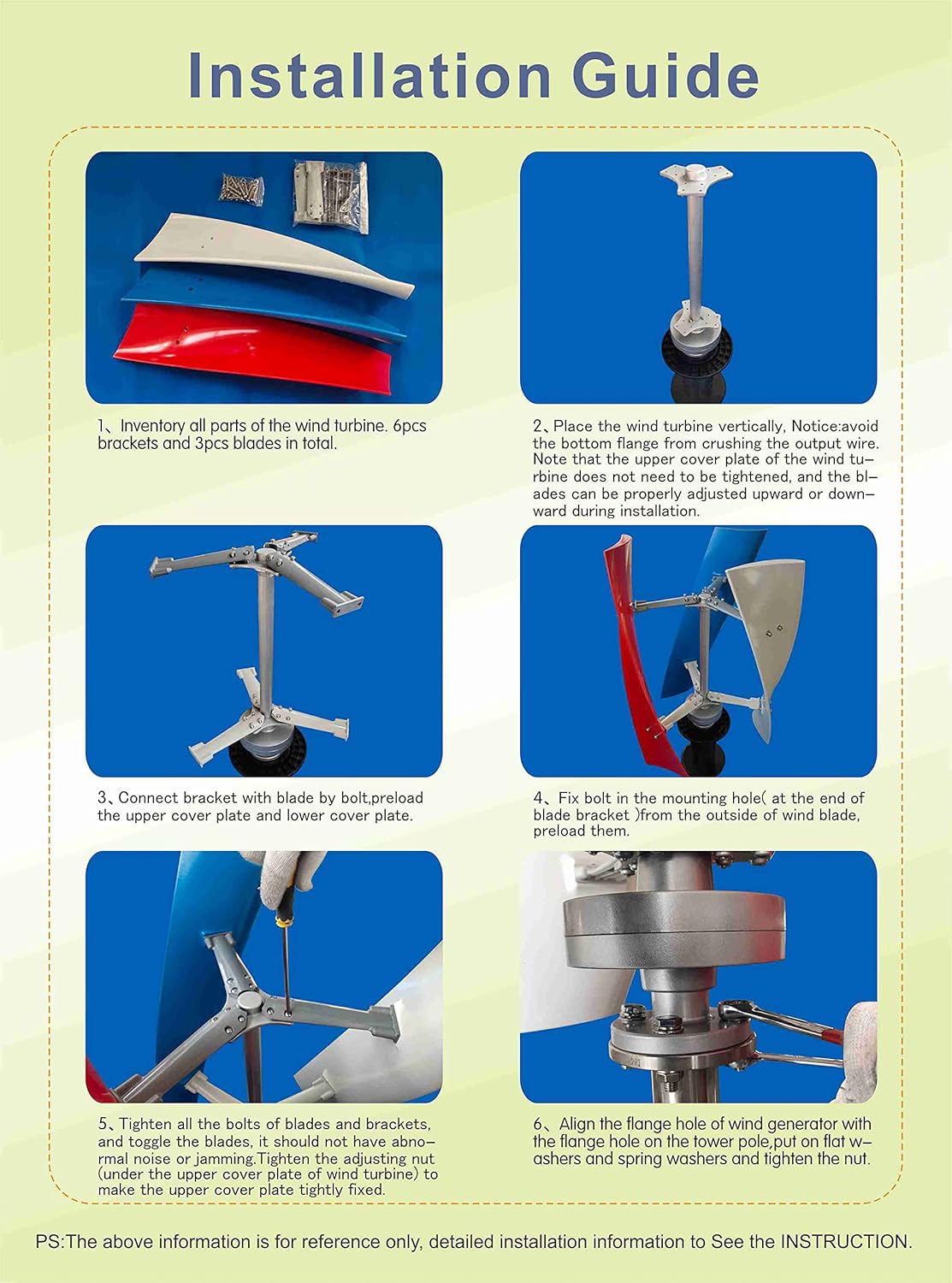 Installation Guide

1、Inventory all parts of the wind turbine. 6pcs brackets and 3pcs blades in total.

2、Place the wind turbine vertically, Notice:avoid the bottom flange from crushing the output wire. Note that the upper cover plate of the wind turbine does not need to be tightened, and the blades can be properly adjusted upward or downward during installation.

3、Connect bracket with blade by bolt,preload the upper cover plate and lower cover plate.

4、Fix bolt in the mounting hole( at the end of blade bracket )from the outside of wind blade, preload them.

5、Tighten all the bolts of blades and brackets, and toggle the blades, it should not have abnormal noise or jamming.Tighten the adjusting nut (under the upper cover plate of wind turbine) to make the upper cover plate tightly fixed.

6、Align the flange hole of wind generator with the flange hole on the tower pole,put on flat washers and spring washers and tighten the nut.

PS:The above information is for reference only, detailed installation information to See the INSTRUCTION.