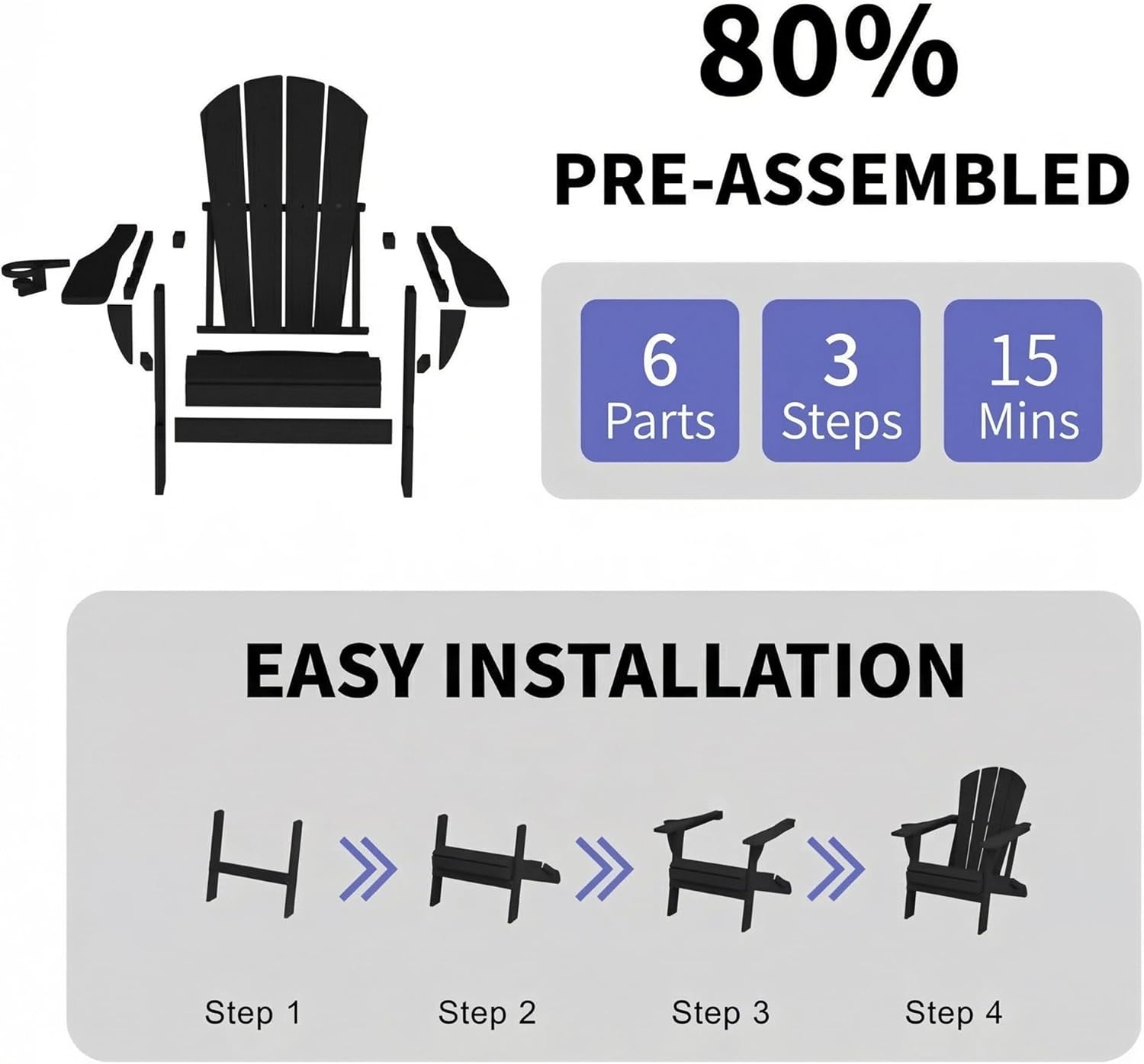 80%
PRE-ASSEMBLED

6 Parts

3 Steps

15 Mins

EASY INSTALLATION

Step 1

Step 2

Step 3

Step 4