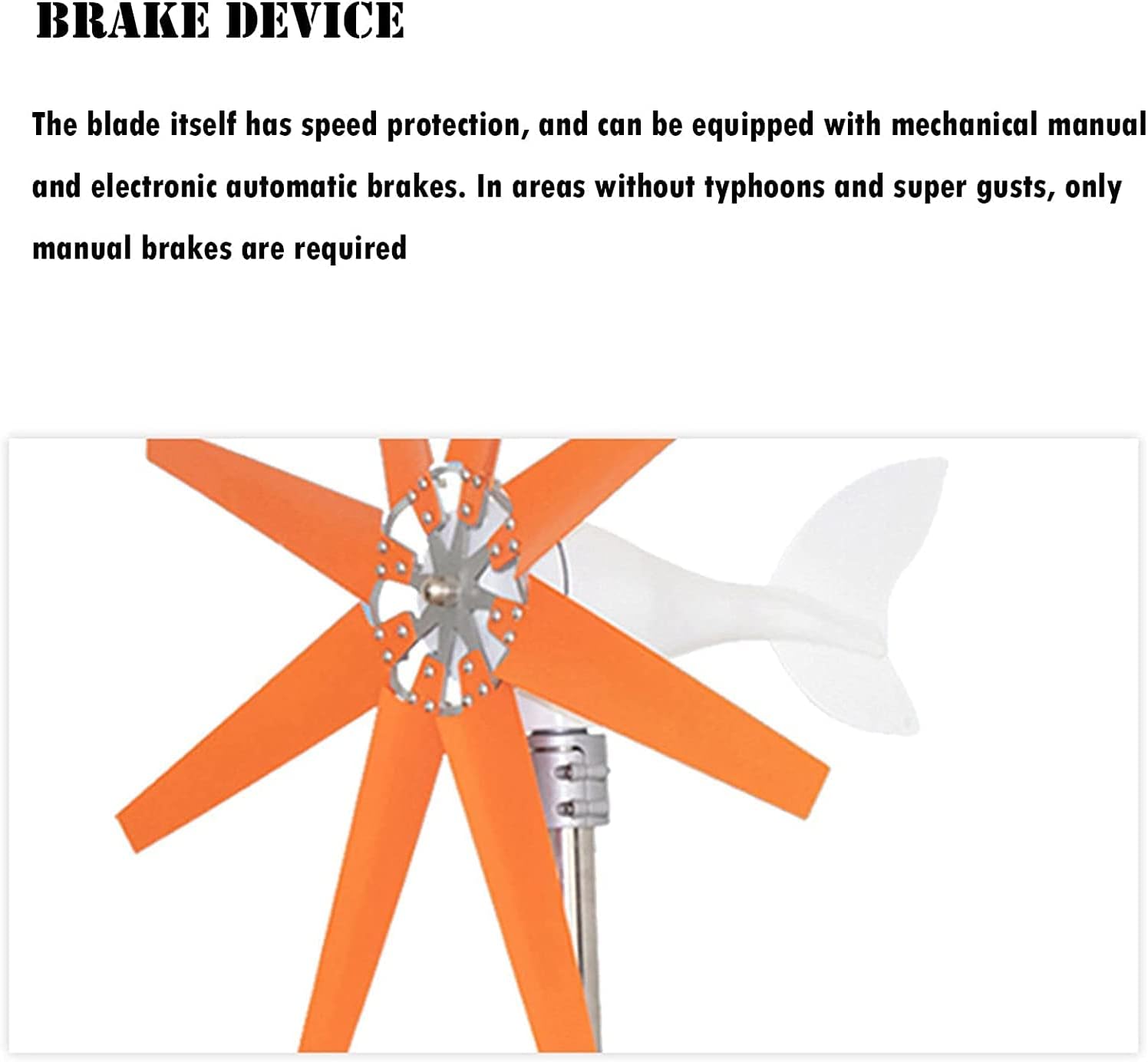 BRAKE DEVICE

The blade itself has speed protection, and can be equipped with mechanical manual and electronic automatic brakes. In areas without typhoons and super gusts, only manual brakes are required