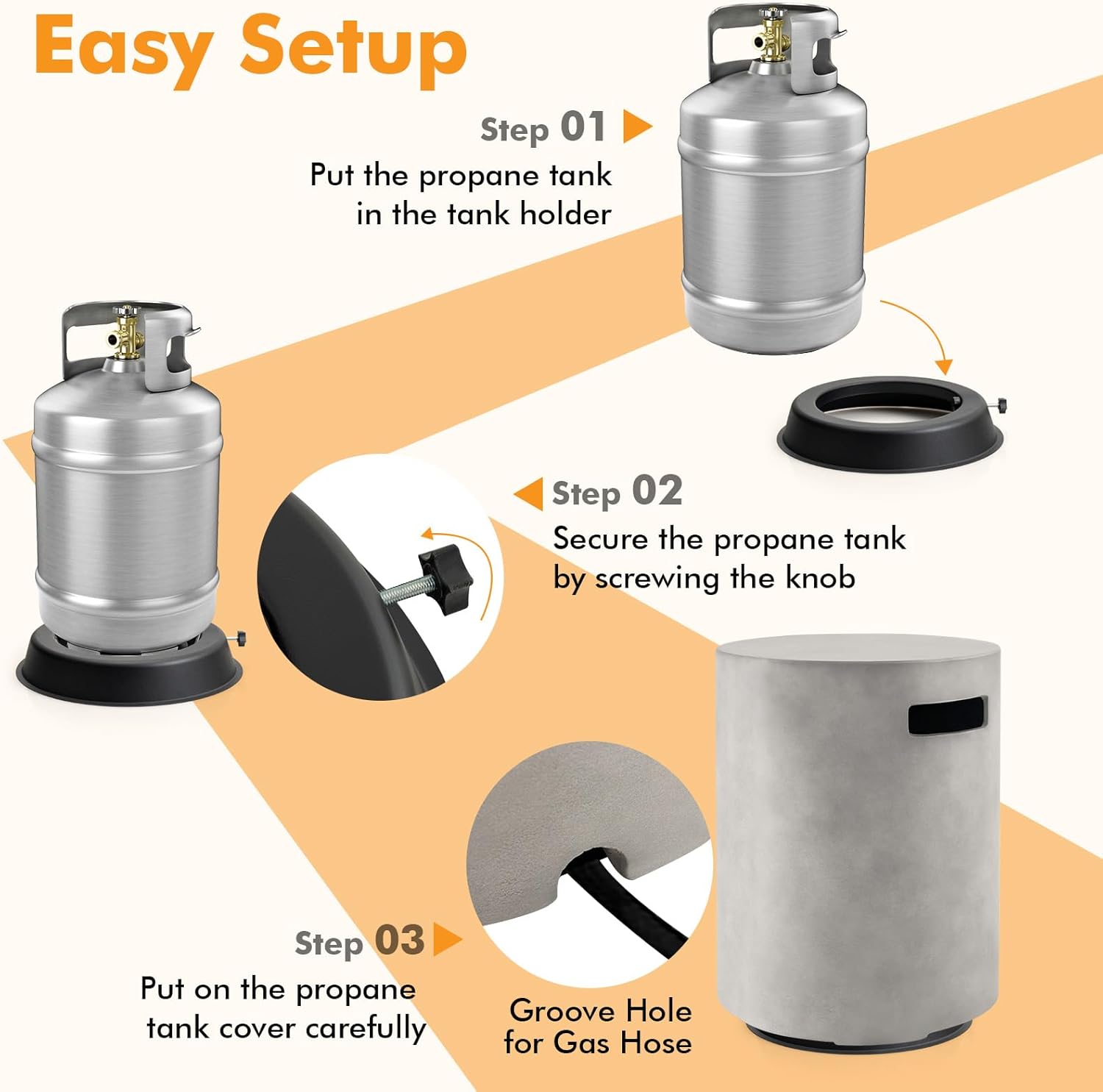 Easy Setup

Step 01
Put the propane tank in the tank holder

Step 02
Secure the propane tank by screwing the knob

Step 03
Put on the propane tank cover carefully

Groove Hole for Gas Hose