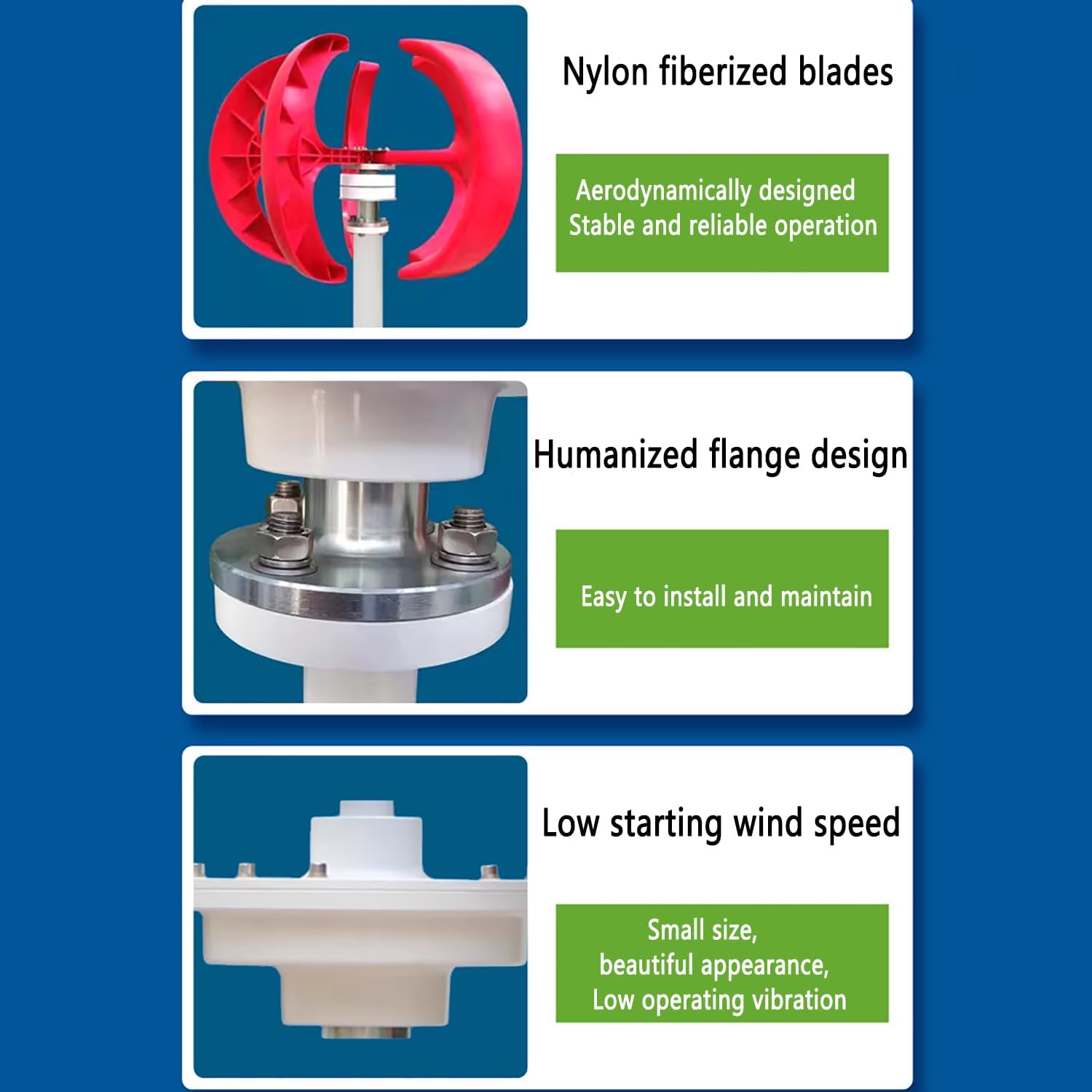 Nylon fiberized blades

Aerodynamically designed
Stable and reliable operation

Humanized flange design

Easy to install and maintain

Low starting wind speed

Small size,
beautiful appearance,
Low operating vibration