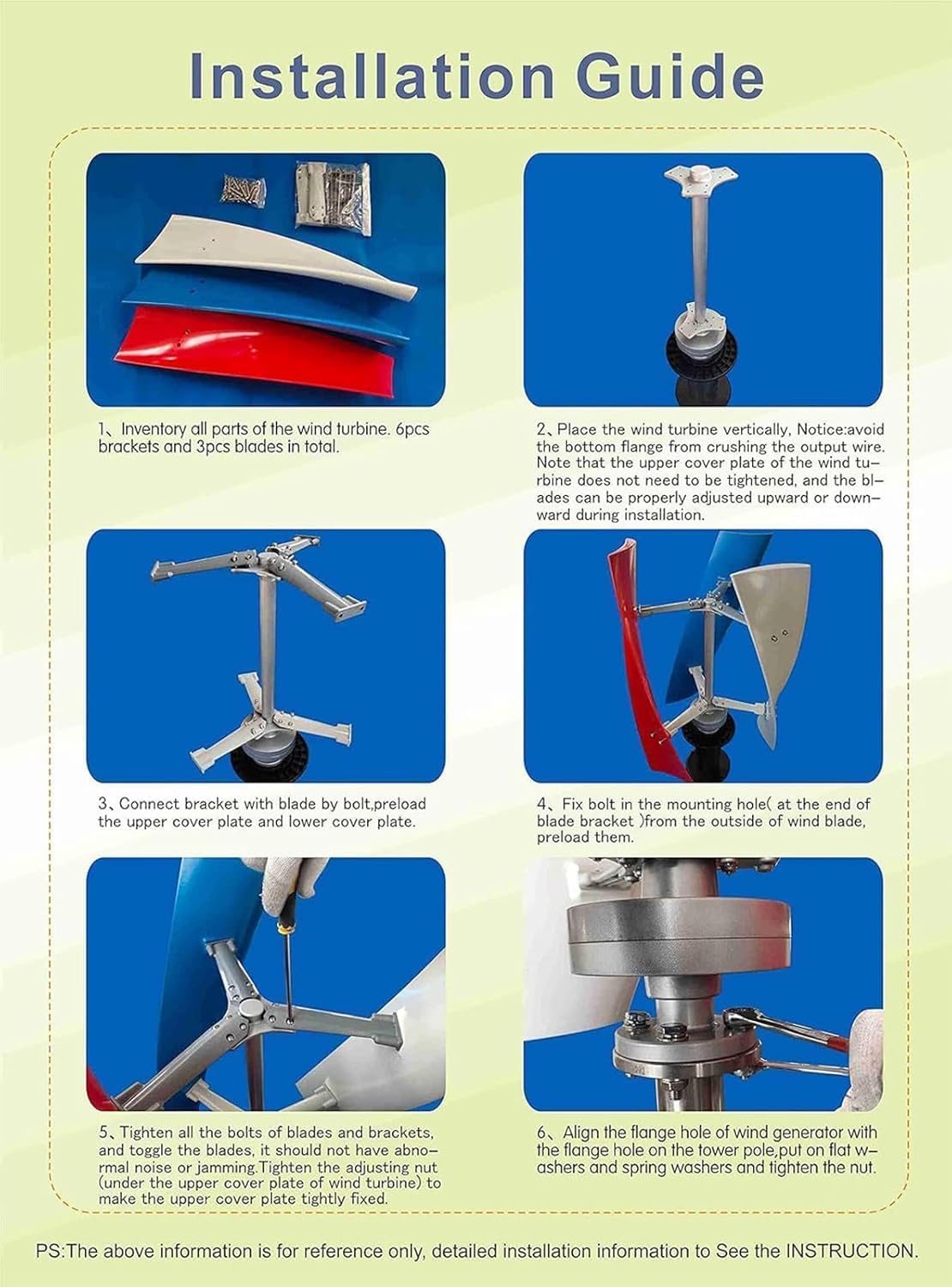 Installation Guide

1、Inventory all parts of the wind turbine. 6pcs brackets and 3pcs blades in total.

2、Place the wind turbine vertically, Notice:avoid the bottom flange from crushing the output wire. Note that the upper cover plate of the wind turbine does not need to be tightened, and the blades can be properly adjusted upward or downward during installation.

3、Connect bracket with blade by bolt,preload the upper cover plate and lower cover plate.

4、Fix bolt in the mounting hole( at the end of blade bracket )from the outside of wind blade, preload them.

5、Tighten all the bolts of blades and brackets, and toggle the blades, it should not have abnormal noise or jamming.Tighten the adjusting nut (under the upper cover plate of wind turbine) to make the upper cover plate tightly fixed.

6、Align the flange hole of wind generator with the flange hole on the tower pole,put on flat washers and spring washers and tighten the nut.

PS:The above information is for reference only, detailed installation information to See the INSTRUCTION.