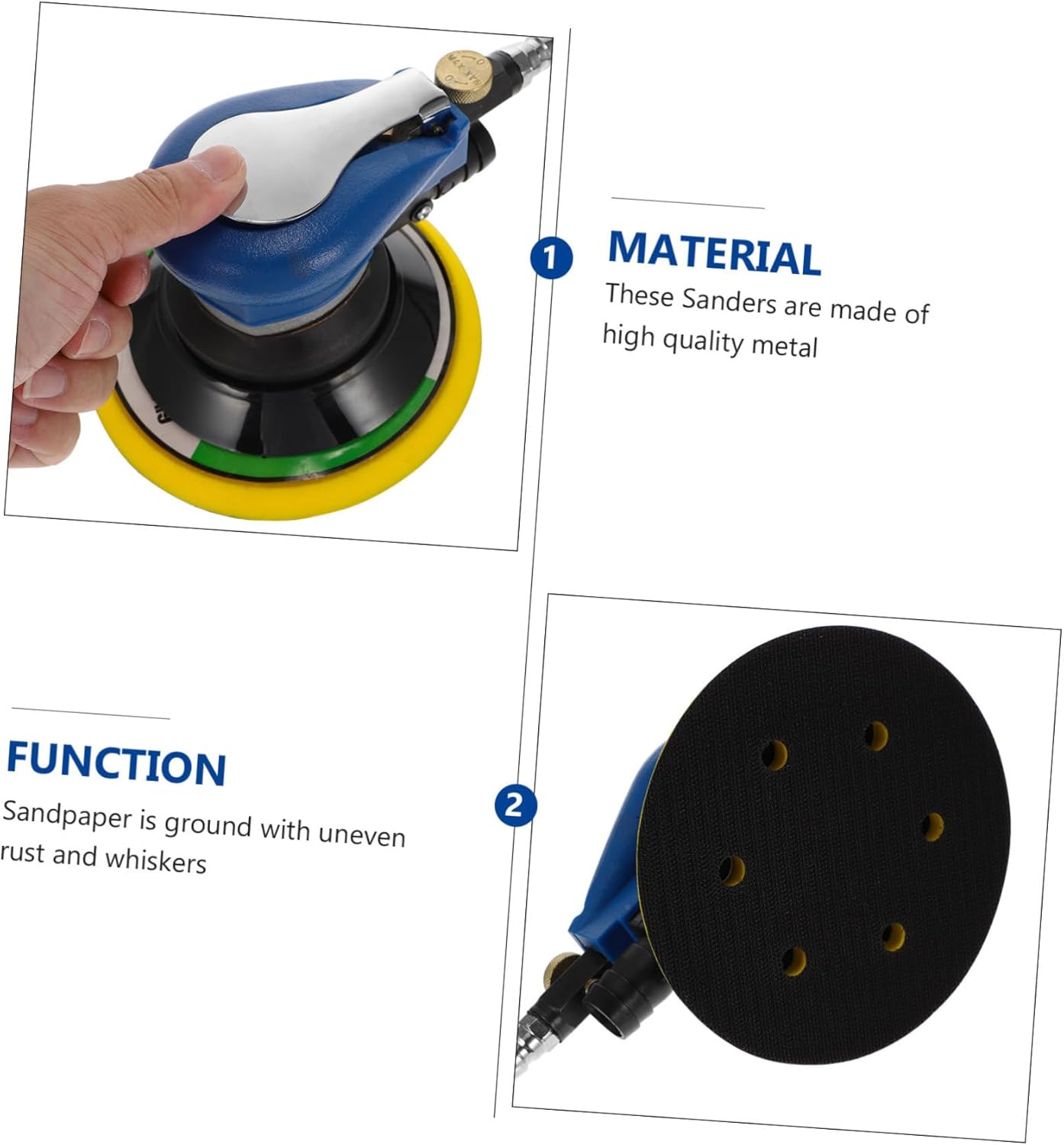 1

MATERIAL

These Sanders are made of high quality metal

FUNCTION

Sandpaper is ground with uneven rust and whiskers

2