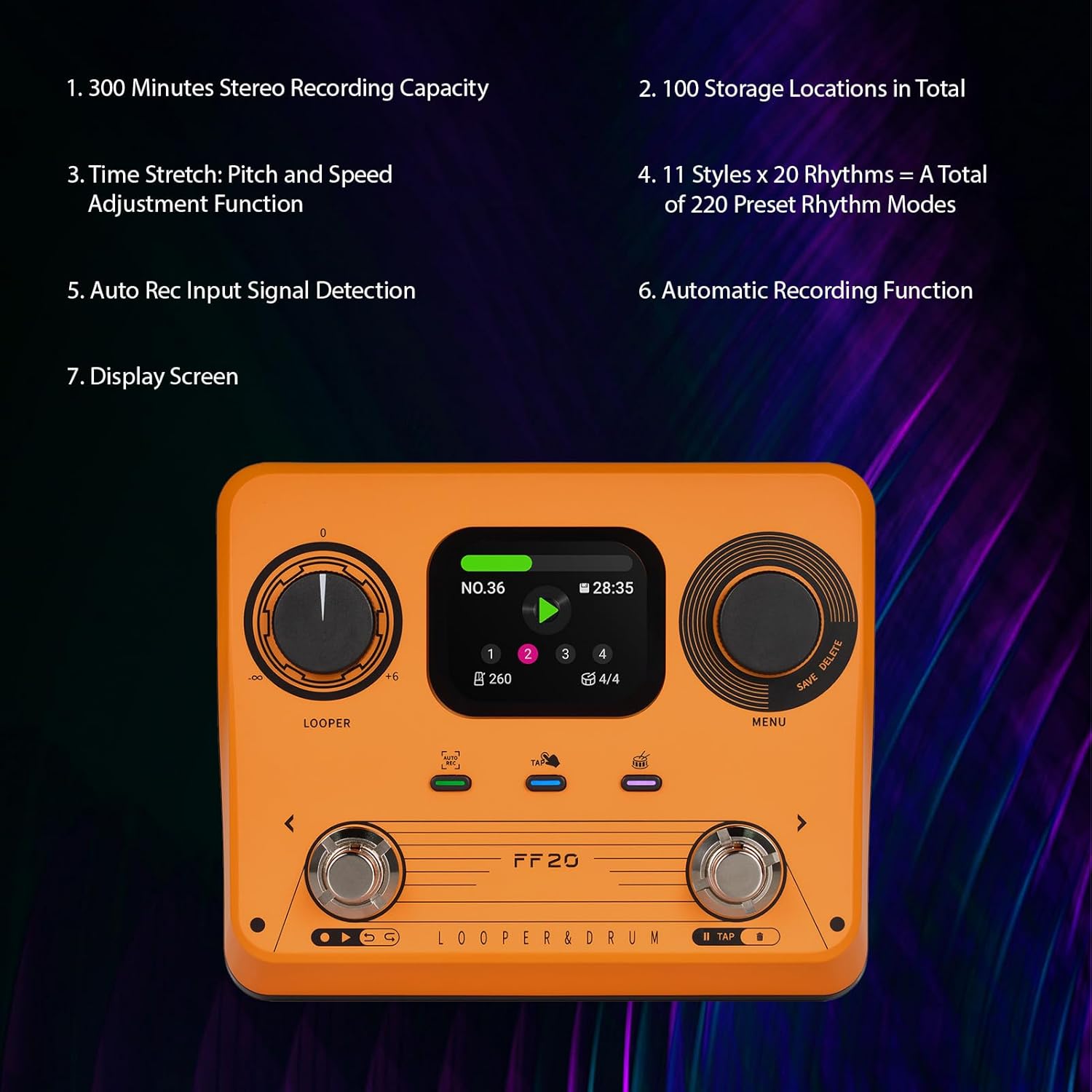 1. 300 Minutes Stereo Recording Capacity

2. 100 Storage Locations in Total

3. Time Stretch: Pitch and Speed Adjustment Function

4. 11 Styles x 20 Rhythms = A Total of 220 Preset Rhythm Modes

5. Auto Rec Input Signal Detection

6. Automatic Recording Function

7. Display Screen

0

-∞

+6

LOOPER

NO.36

28:35

1 2 3 4

260

4/4

SAVE DELETE

MENU

AUTO REC

TAP

FF20

LOOPER & DRUM

TAP