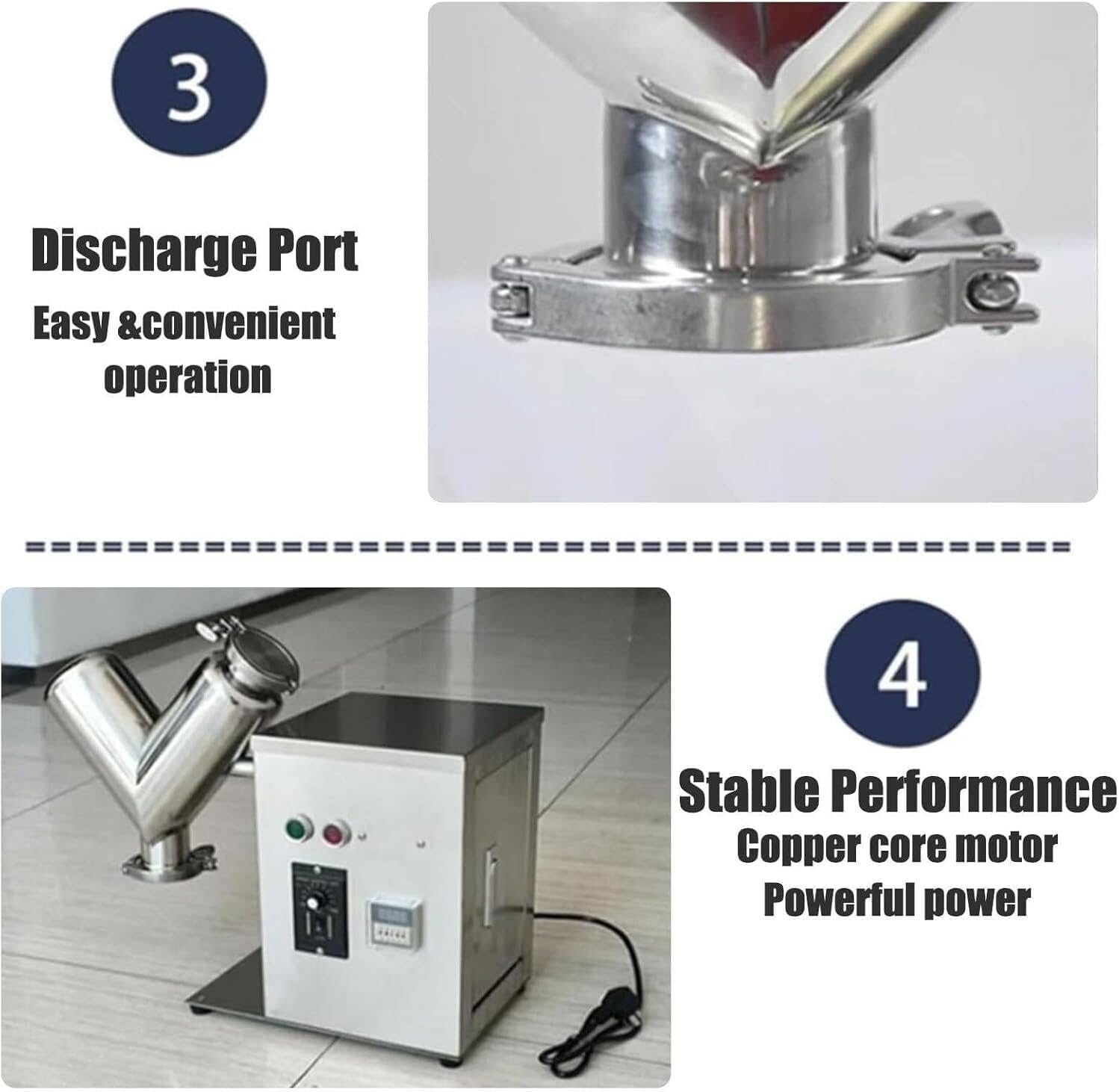 3

Discharge Port
Easy &convenient operation

4

Stable Performance
Copper core motor
Powerful power