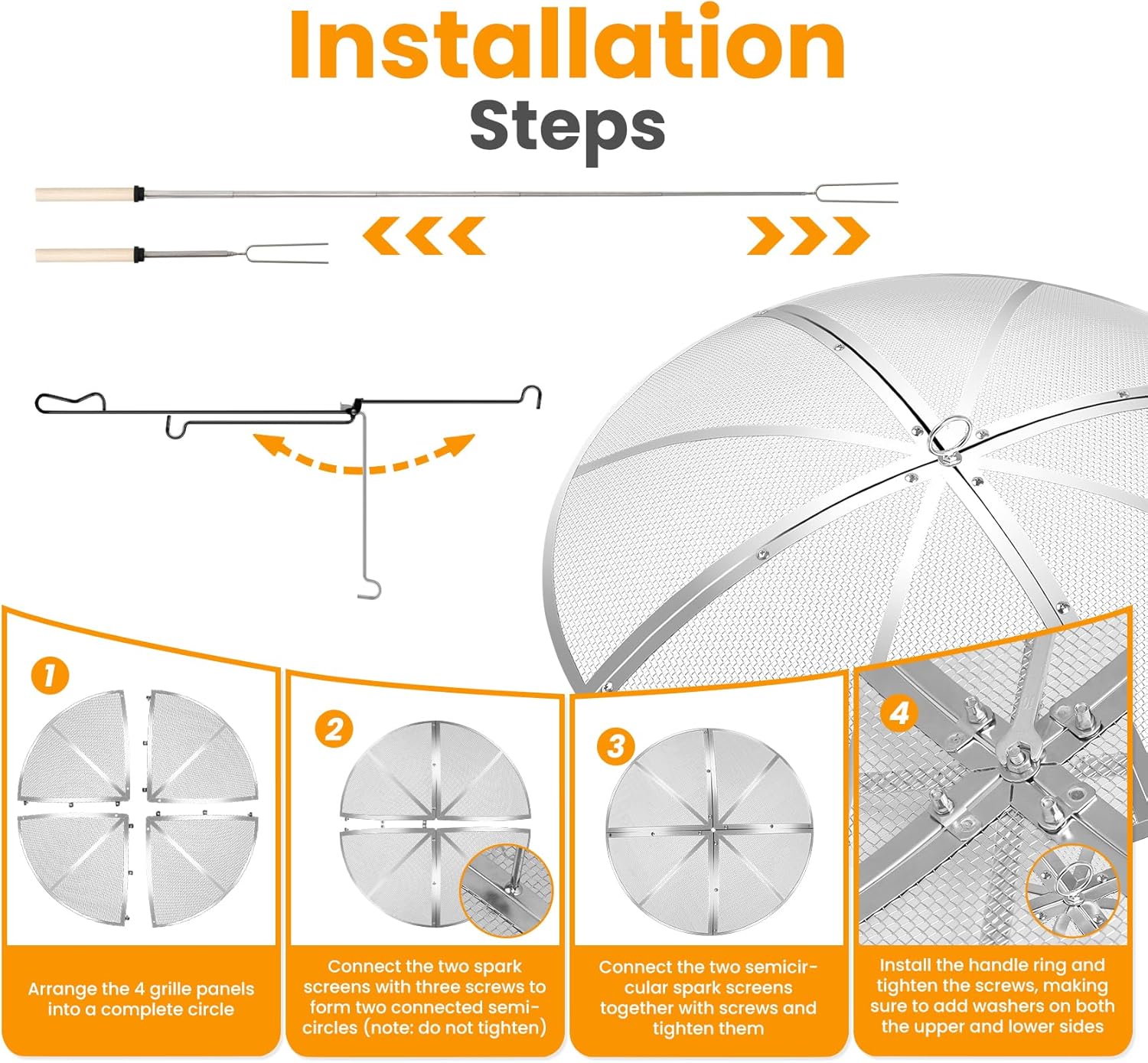 Installation
Steps

1

Arrange the 4 grille panels into a complete circle

2

Connect the two spark screens with three screws to form two connected semicircles (note: do not tighten)

3

Connect the two semicircular spark screens together with screws and tighten them

4

Install the handle ring and tighten the screws, making sure to add washers on both the upper and lower sides