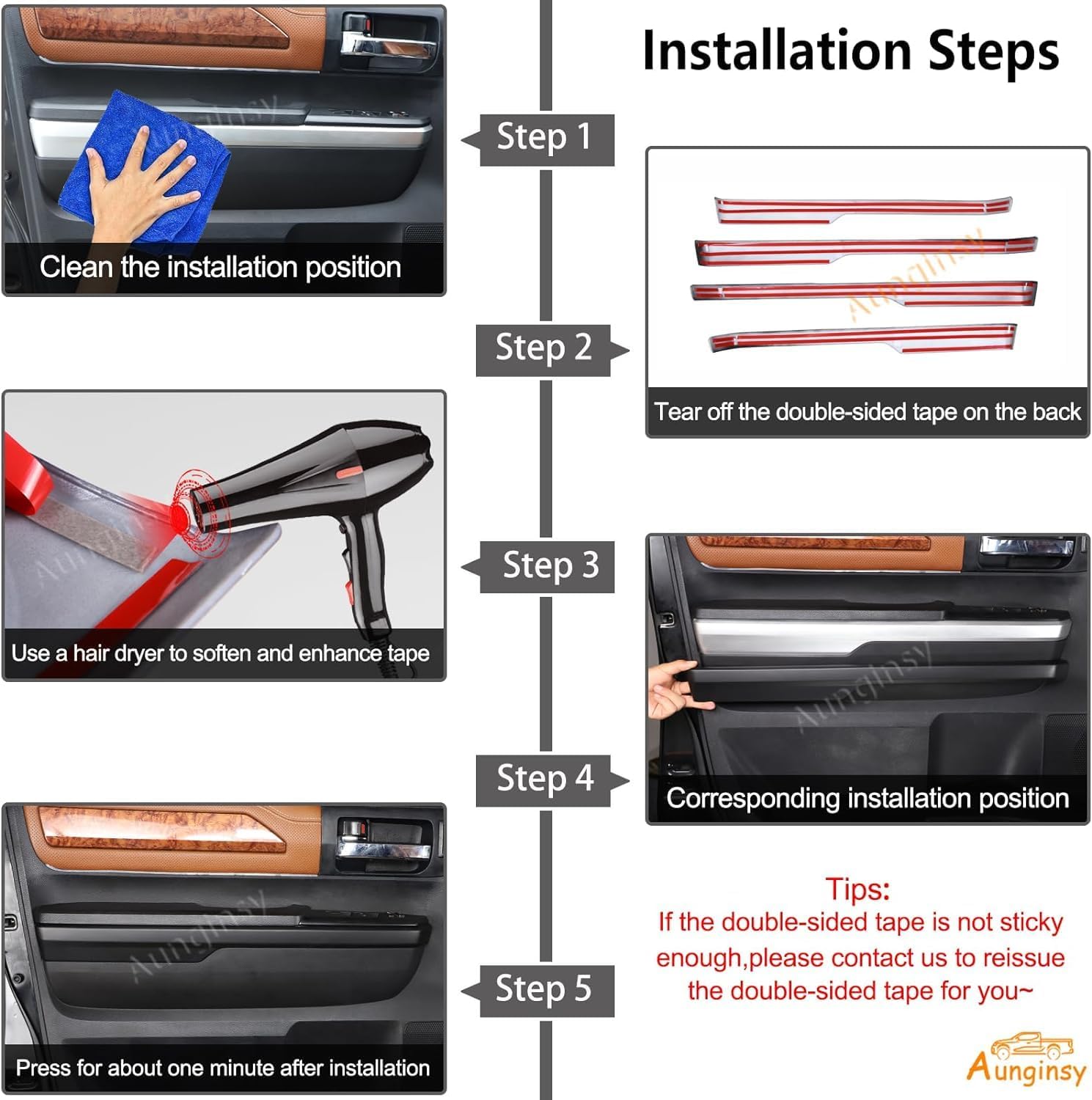 Installation Steps

Step 1

Clean the installation position

Step 2

Tear off the double-sided tape on the back

Step 3

Use a hair dryer to soften and enhance tape

Step 4

Corresponding installation position

Step 5

Press for about one minute after installation

Tips:
If the double-sided tape is not sticky enough,please contact us to reissue the double-sided tape for you~

Aunginsy