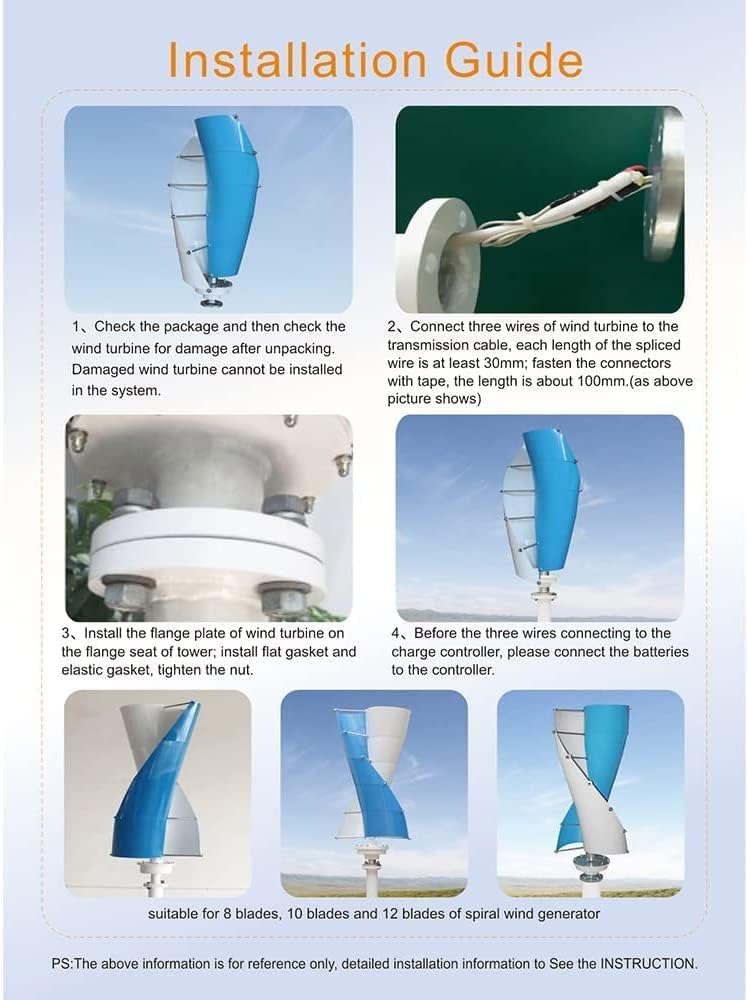 Installation Guide

1、Check the package and then check the wind turbine for damage after unpacking. Damaged wind turbine cannot be installed in the system.

2、Connect three wires of wind turbine to the transmission cable, each length of the spliced wire is at least 30mm; fasten the connectors with tape, the length is about 100mm.(as above picture shows)

3、Install the flange plate of wind turbine on the flange seat of tower; install flat gasket and elastic gasket, tighten the nut.

4、Before the three wires connecting to the charge controller, please connect the batteries to the controller.

suitable for 8 blades, 10 blades and 12 blades of spiral wind generator

PS:The above information is for reference only, detailed installation information to See the INSTRUCTION.