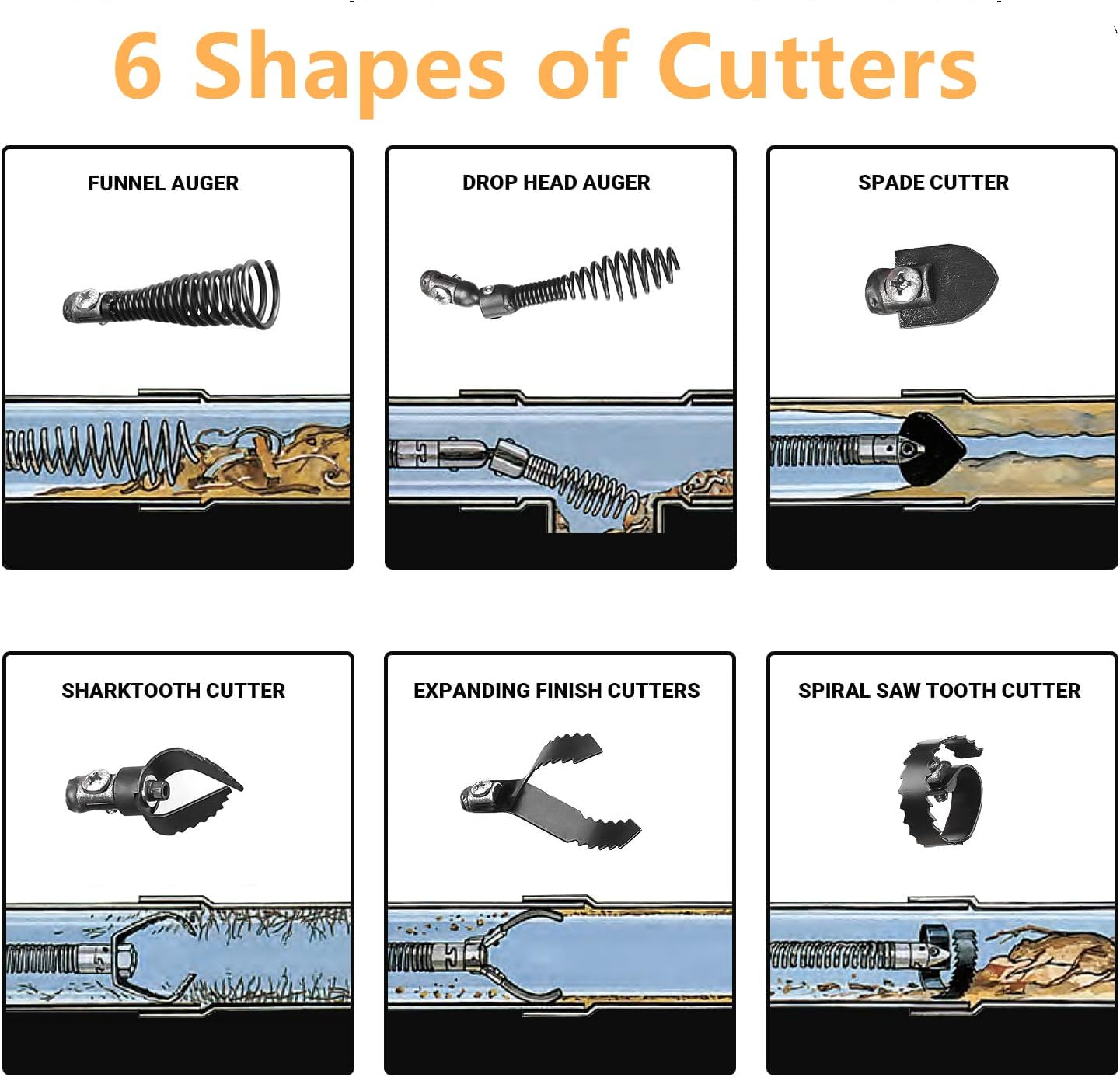 6 Shapes of Cutters

FUNNEL AUGER

DROP HEAD AUGER

SPADE CUTTER

SHARKTOOTH CUTTER

EXPANDING FINISH CUTTERS

SPIRAL SAW TOOTH CUTTER