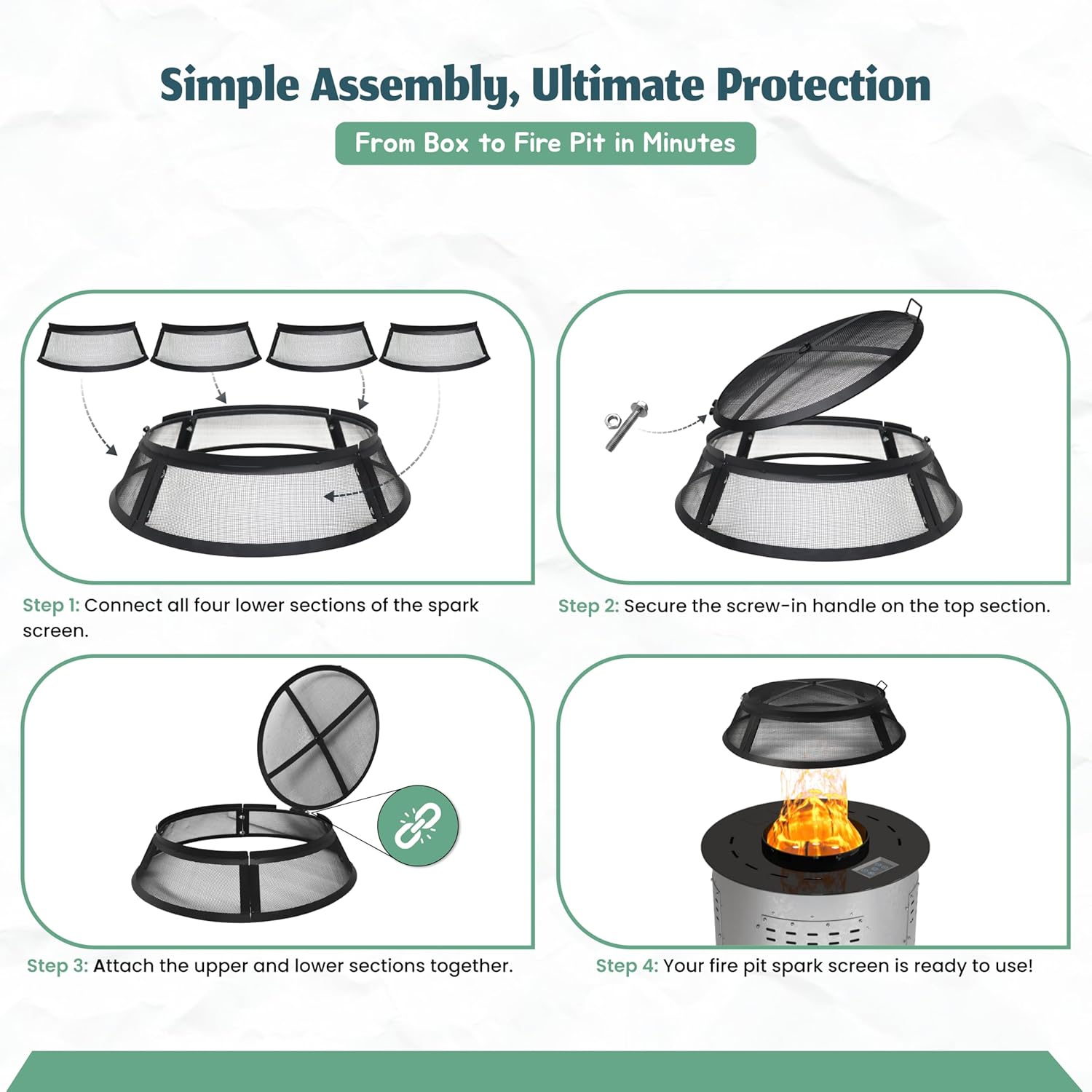 Simple Assembly, Ultimate Protection

From Box to Fire Pit in Minutes

Step 1: Connect all four lower sections of the spark screen.

Step 2: Secure the screw-in handle on the top section.

Step 3: Attach the upper and lower sections together.

Step 4: Your fire pit spark screen is ready to use!