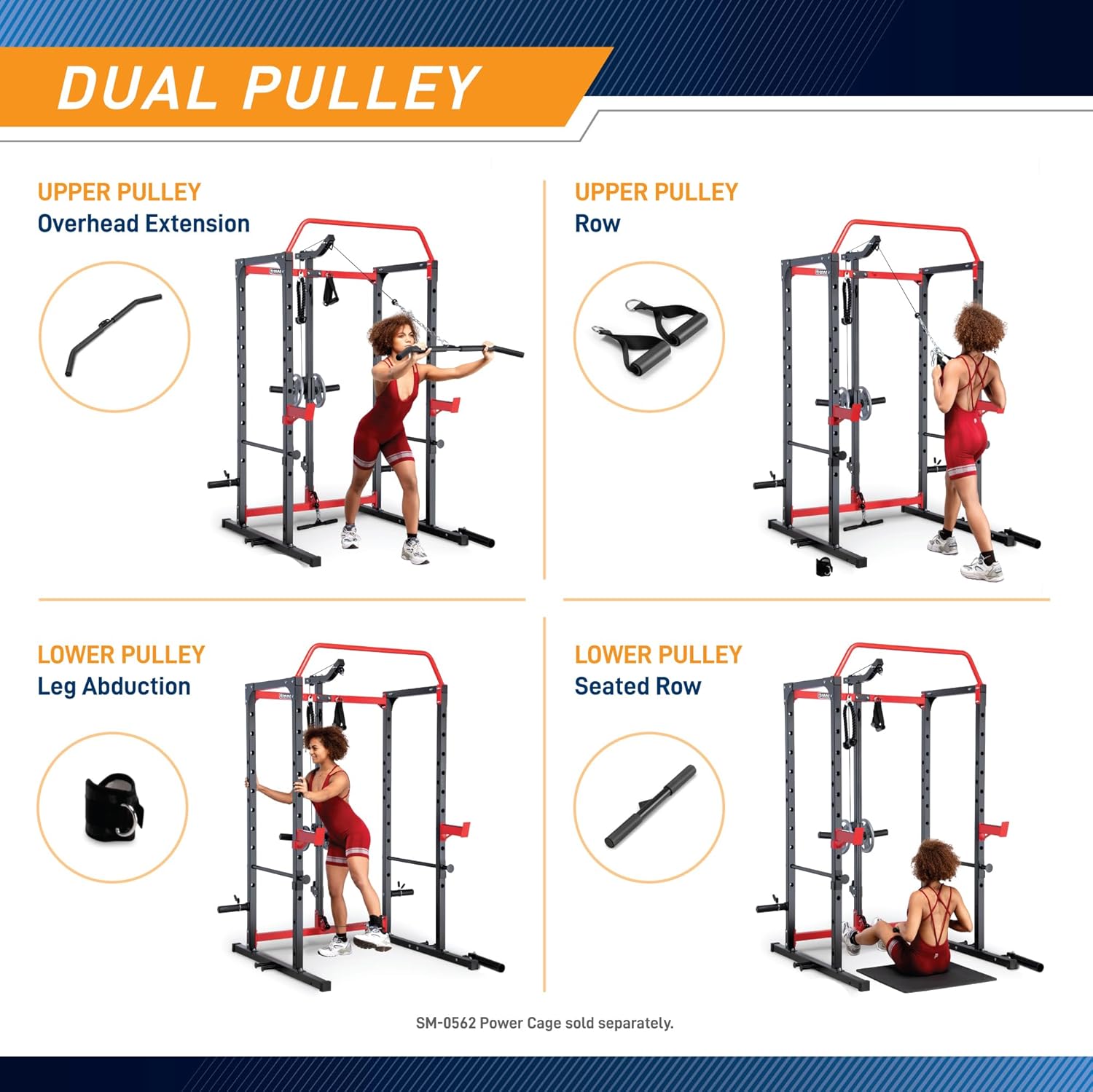 DUAL PULLEY

UPPER PULLEY
Overhead Extension

UPPER PULLEY
Row

LOWER PULLEY
Leg Abduction

LOWER PULLEY
Seated Row

SM-0562 Power Cage sold separately.