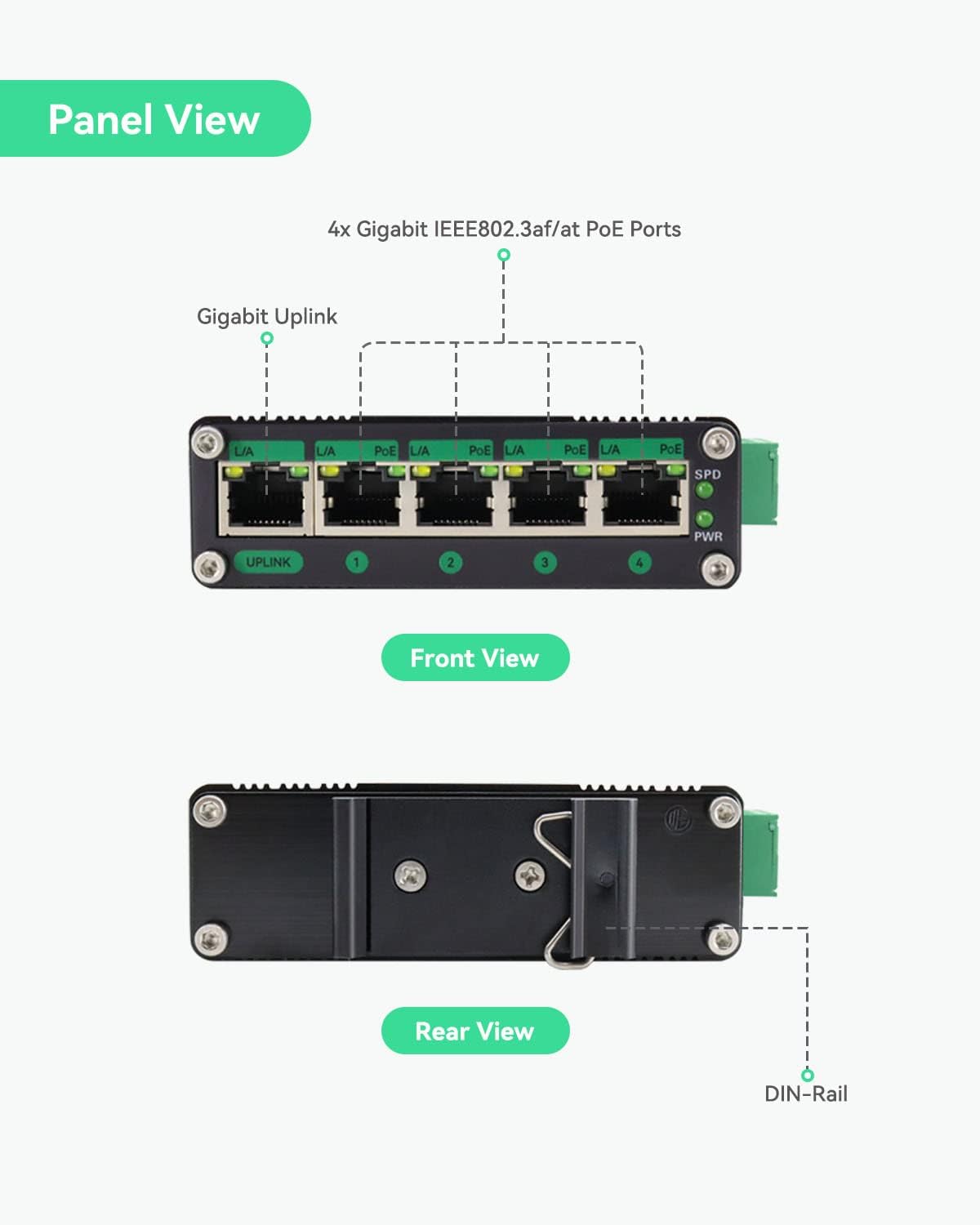 Panel View

4x Gigabit IEEE802.3af/at PoE Ports

Gigabit Uplink

L/A

L/A PoE

L/A PoE

L/A PoE

L/A PoE

SPD

PWR

UPLINK

1

2

3

4

Front View

Rear View

DIN-Rail