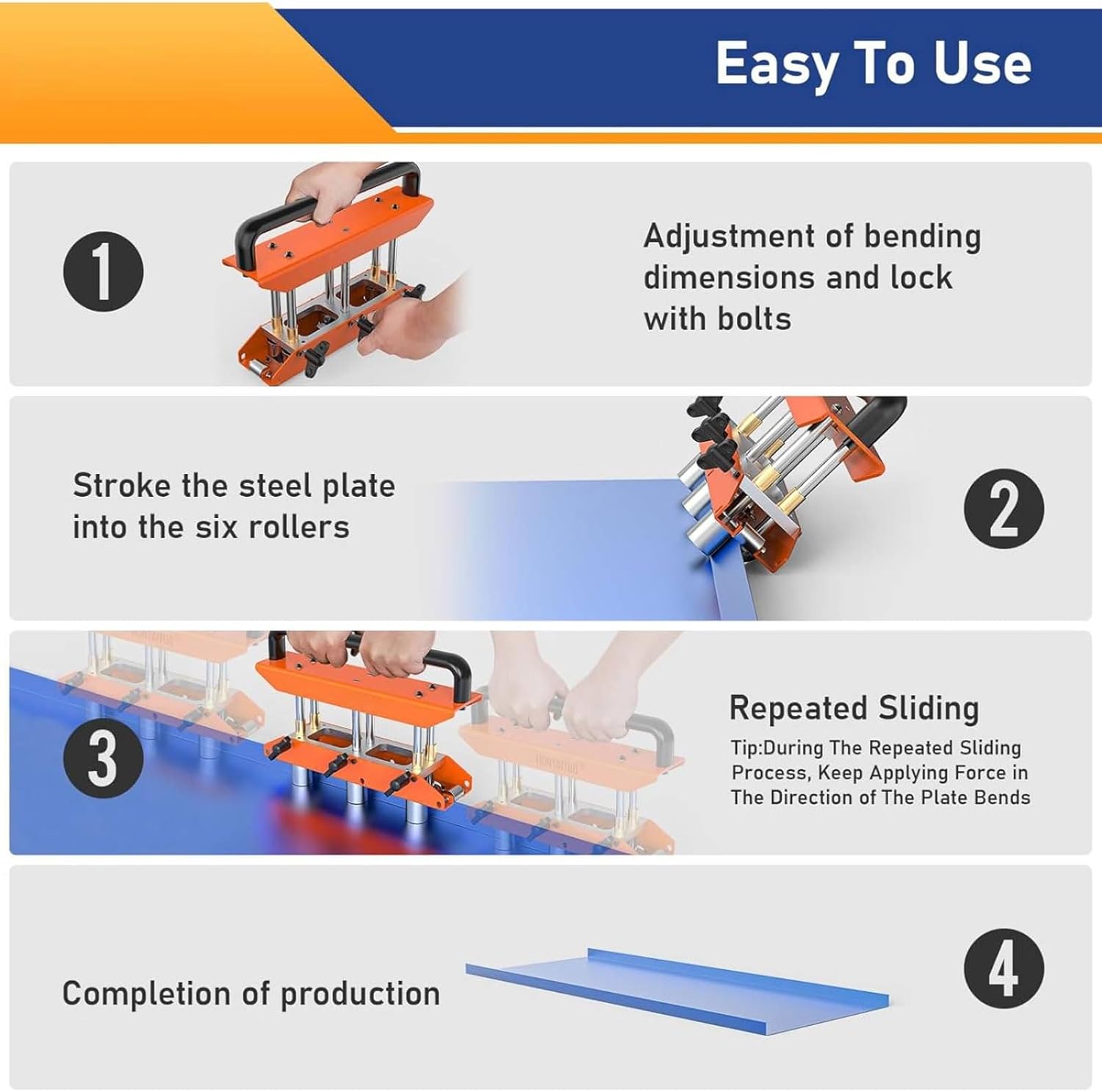 Easy To Use

1

Adjustment of bending dimensions and lock with bolts

Stroke the steel plate into the six rollers

2

3

Repeated Sliding

Tip:During The Repeated Sliding Process, Keep Applying Force in The Direction of The Plate Bends

Completion of production

4