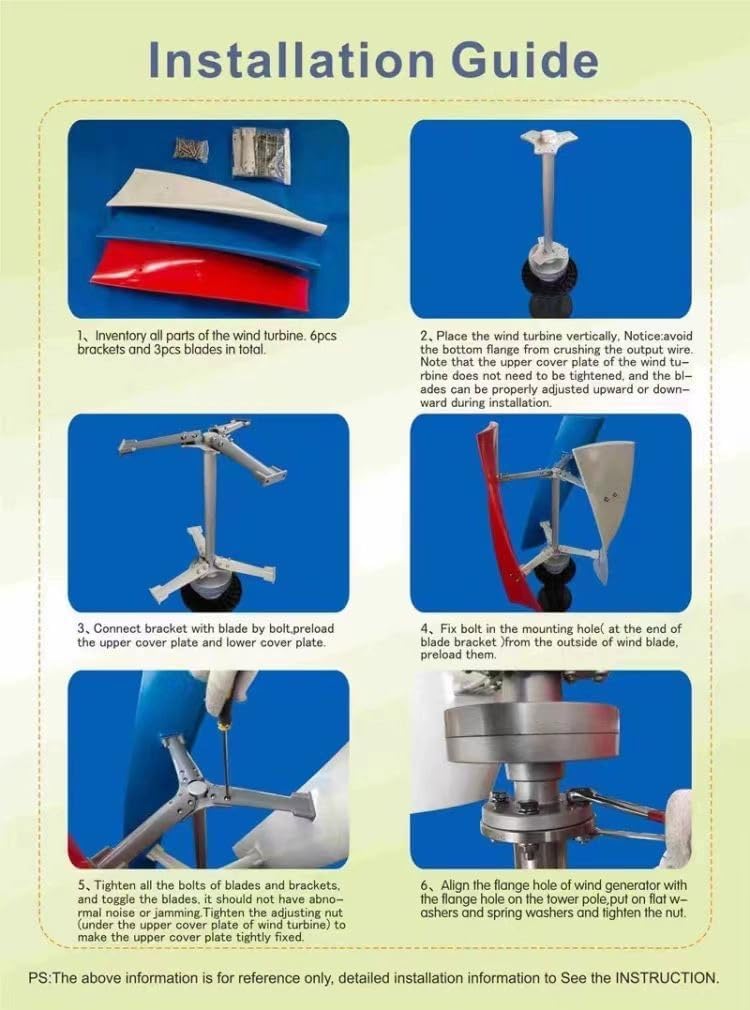 Installation Guide

1、Inventory all parts of the wind turbine. 6pcs brackets and 3pcs blades in total.

2、Place the wind turbine vertically, Notice:avoid the bottom flange from crushing the output wire. Note that the upper cover plate of the wind turbine does not need to be tightened, and the blades can be properly adjusted upward or downward during installation.

3、Connect bracket with blade by bolt,preload the upper cover plate and lower cover plate.

4、Fix bolt in the mounting hole( at the end of blade bracket )from the outside of wind blade, preload them.

5、Tighten all the bolts of blades and brackets, and toggle the blades, it should not have abnormal noise or jamming.Tighten the adjusting nut (under the upper cover plate of wind turbine) to make the upper cover plate tightly fixed.

6、Align the flange hole of wind generator with the flange hole on the tower pole,put on flat washers and spring washers and tighten the nut.

PS:The above information is for reference only, detailed installation information to See the INSTRUCTION.