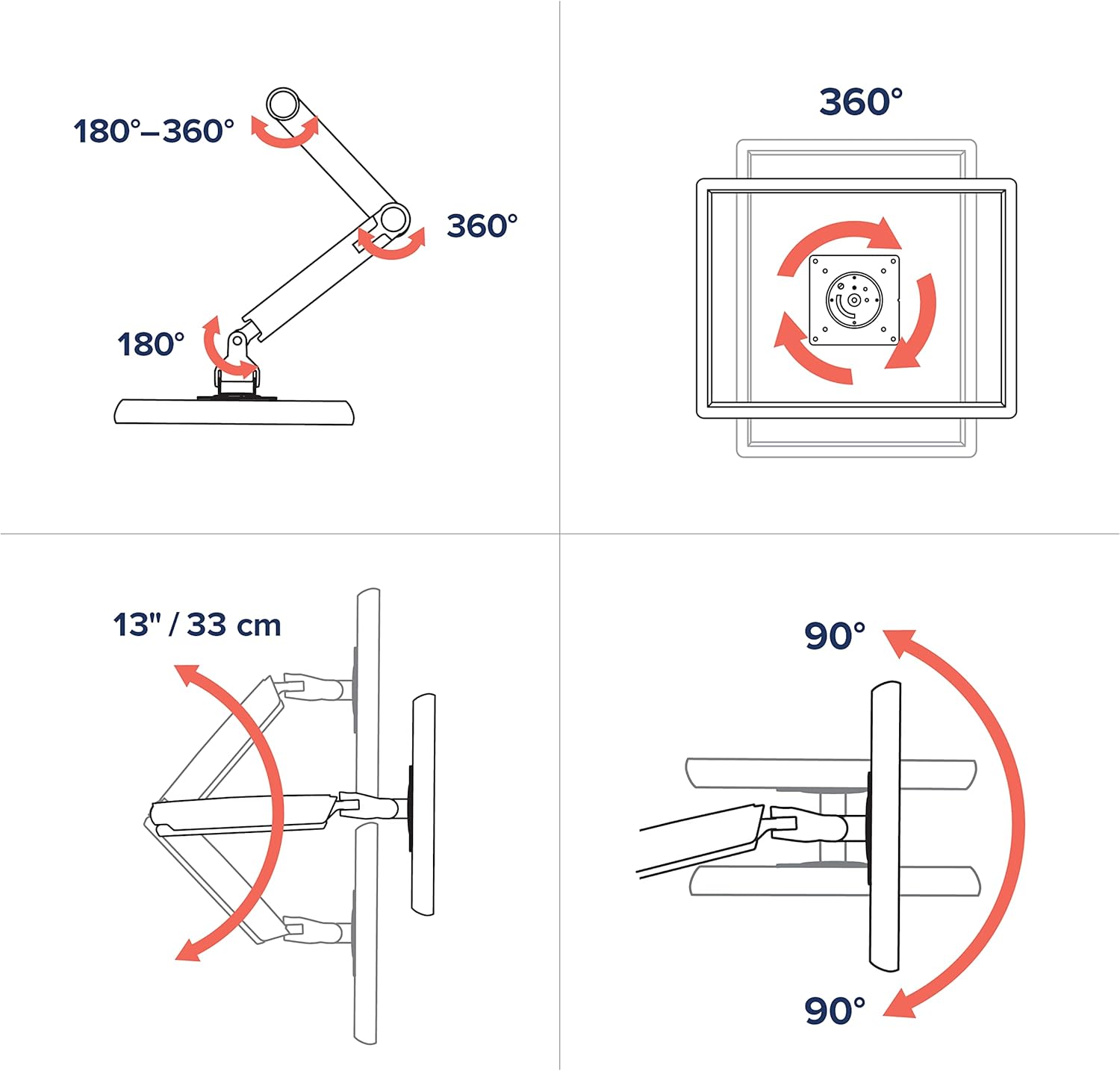 180°–360°

360°

180°

360°

13" / 33 cm

90°

90°