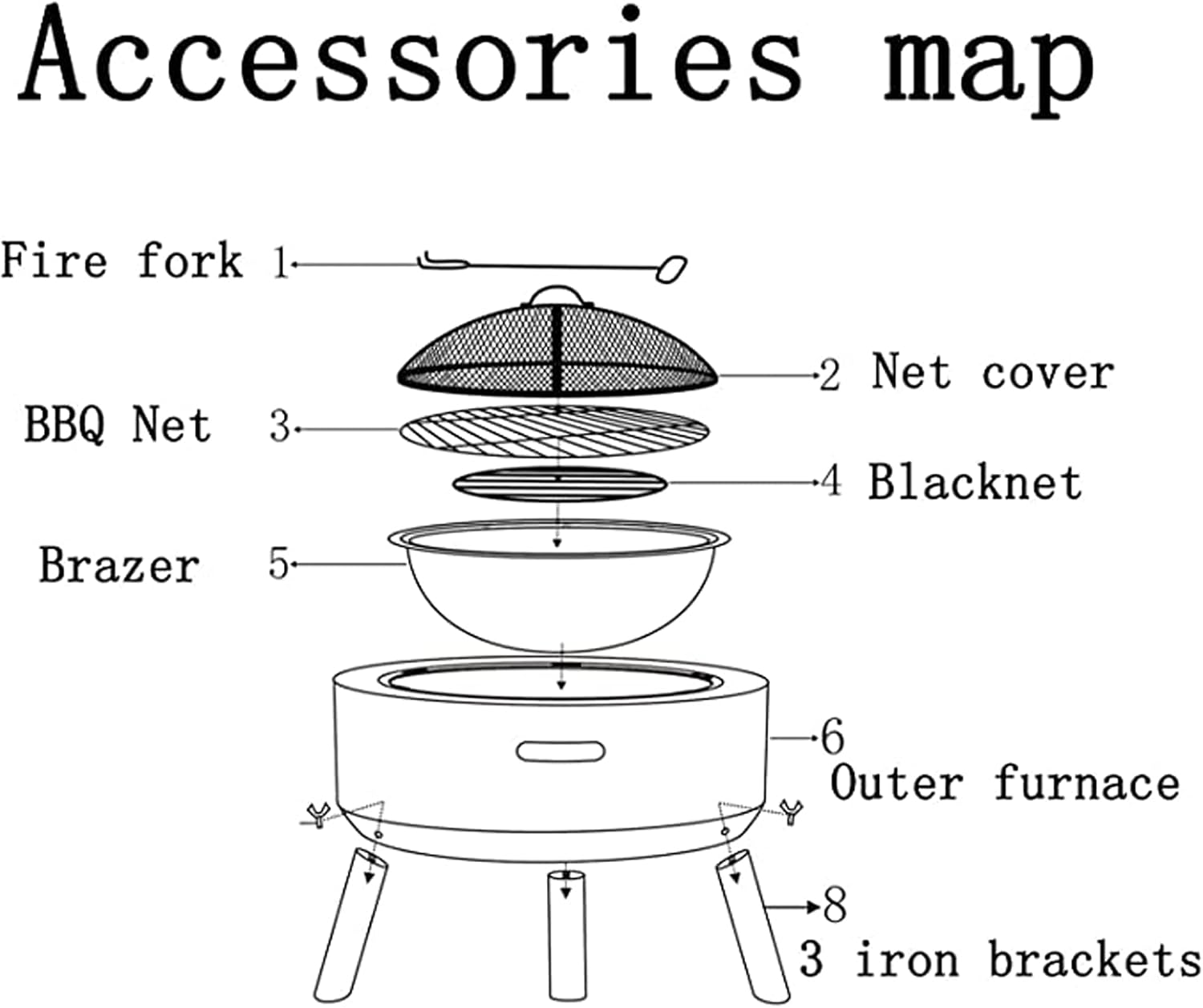 Accessories map

Fire fork 1

2 Net cover

BBQ Net 3

4 Blacknet

Brazer 5

6
Outer furnace

8
3 iron brackets